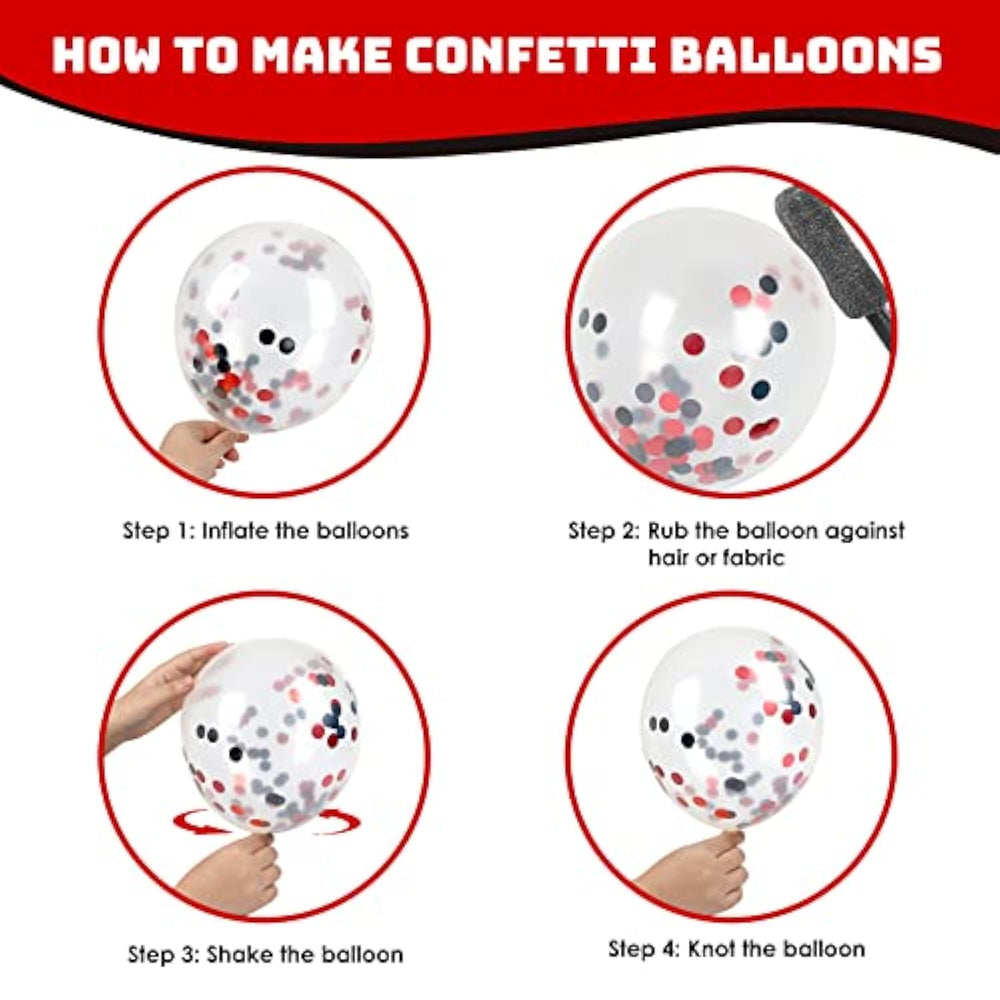 HOW TO MAKE CONFETTI BALLOONS

Step 1: Inflate the balloons

Step 2: Rub the balloon against hair or fabric

Step 3: Shake the balloon

Step 4: Knot the balloon