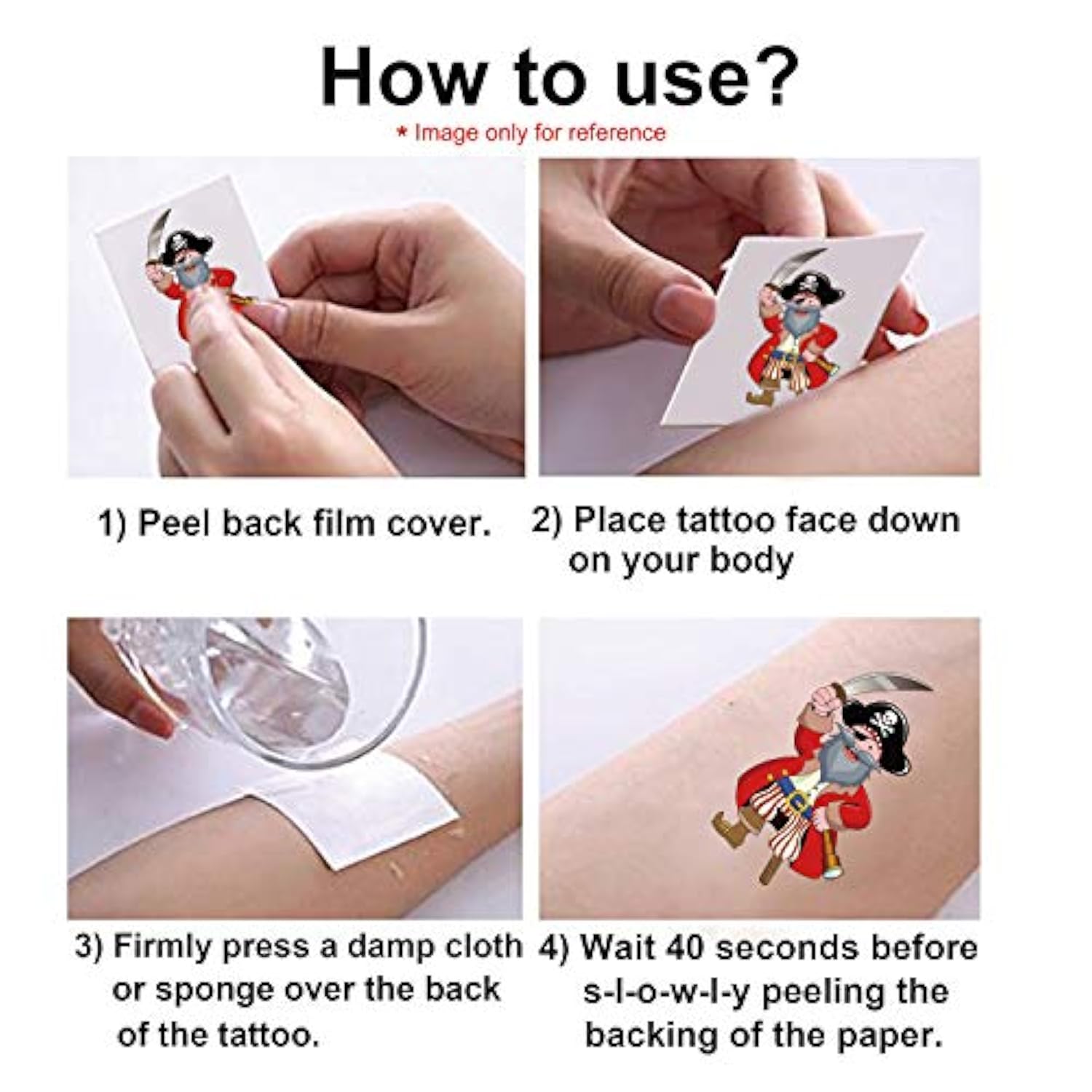 How to use?

* Image only for reference

1) Peel back film cover.

2) Place tattoo face down on your body

3) Firmly press a damp cloth or sponge over the back of the tattoo.

4) Wait 40 seconds before s-l-o-w-l-y peeling the backing of the paper.