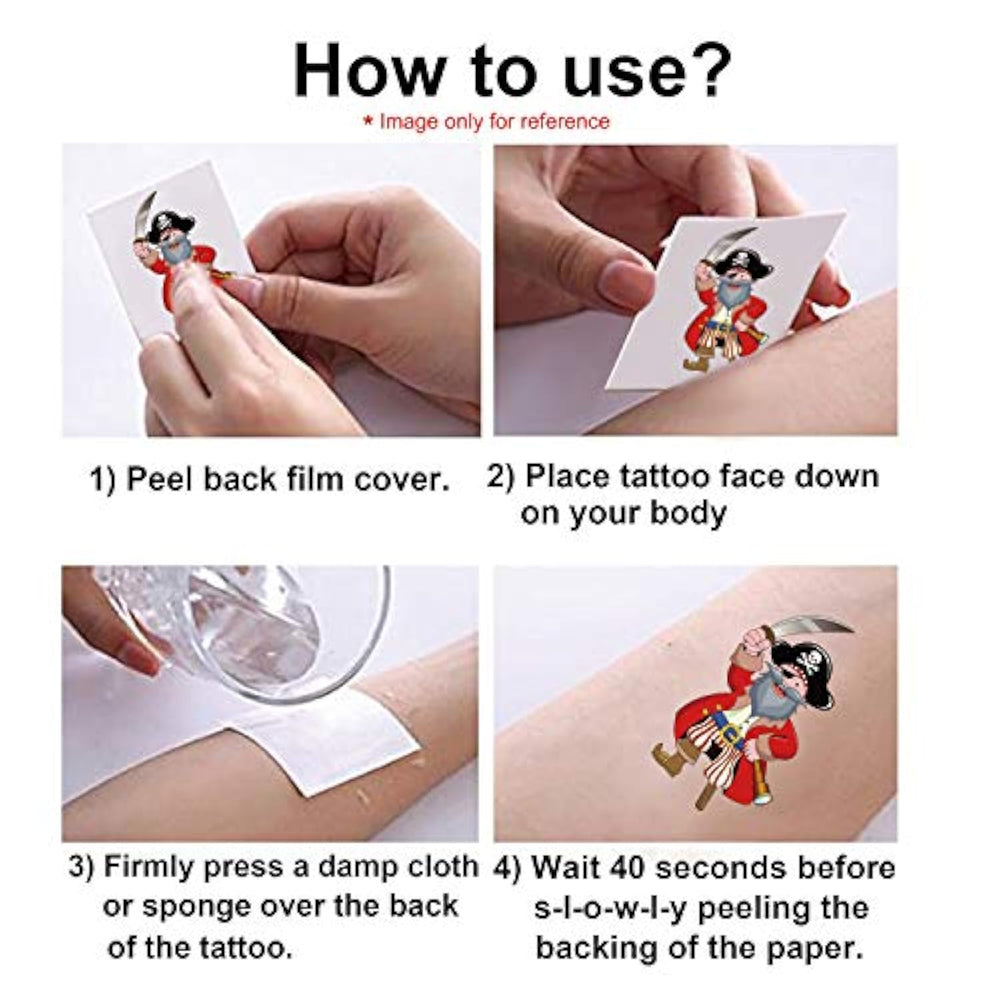 How to use?

* Image only for reference

1) Peel back film cover.

2) Place tattoo face down on your body

3) Firmly press a damp cloth or sponge over the back of the tattoo.

4) Wait 40 seconds before s-l-o-w-l-y peeling the backing of the paper.