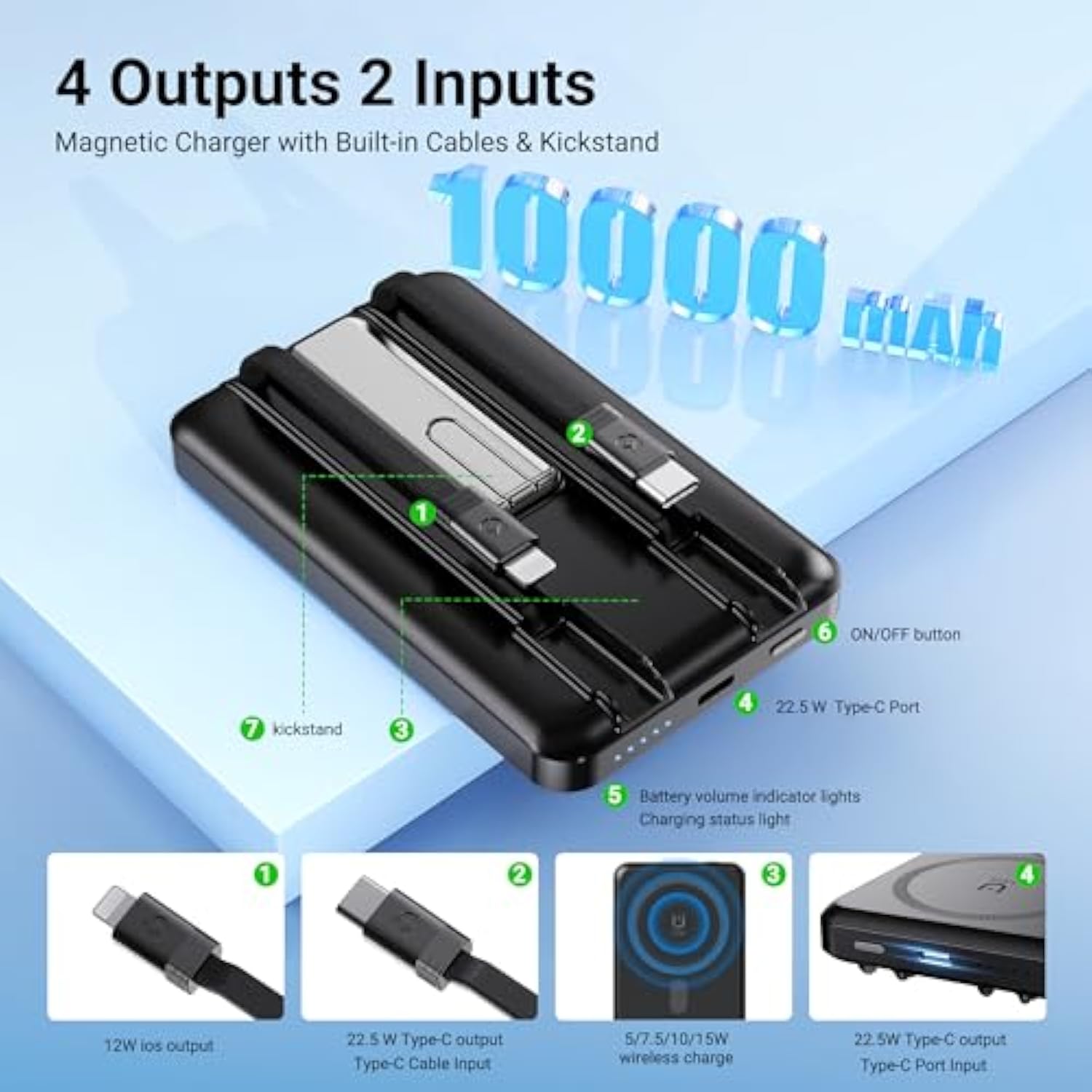 4 Outputs 2 Inputs

Magnetic Charger with Built-in Cables & Kickstand

10000 mAh

2

1

6 ON/OFF button

4 22.5 W Type-C Port

7 kickstand

3

5 Battery volume indicator lights
Charging status light

1

12W ios output

2

22.5 W Type-C output
Type-C Cable Input

3

5/7.5/10/15W
wireless charge

4

22.5W Type-C output
Type-C Port Input