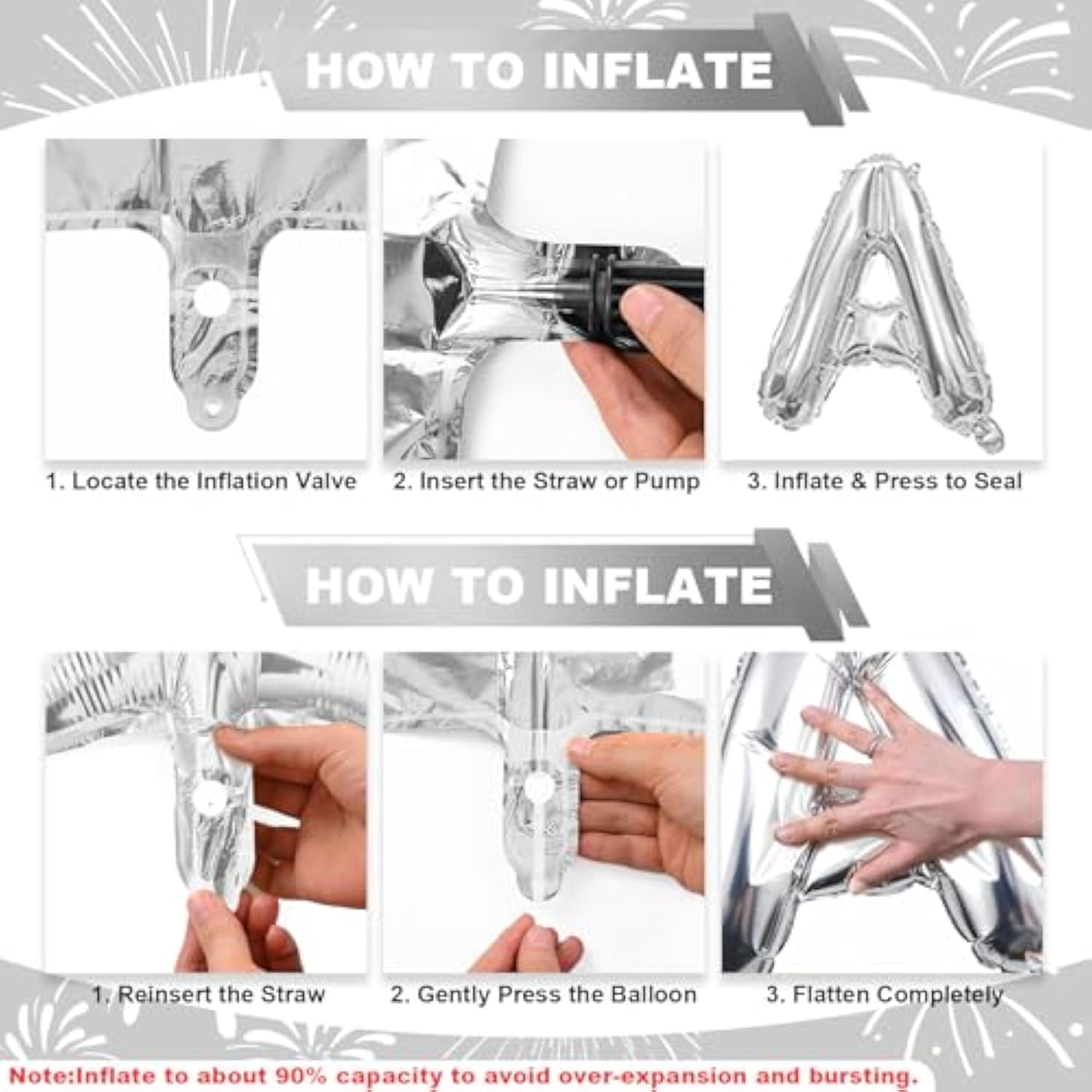 HOW TO INFLATE

1. Locate the Inflation Valve

2. Insert the Straw or Pump

3. Inflate & Press to Seal

HOW TO INFLATE

1. Reinsert the Straw

2. Gently Press the Balloon

3. Flatten Completely

Note:Inflate to about 90% capacity to avoid over-expansion and bursting.