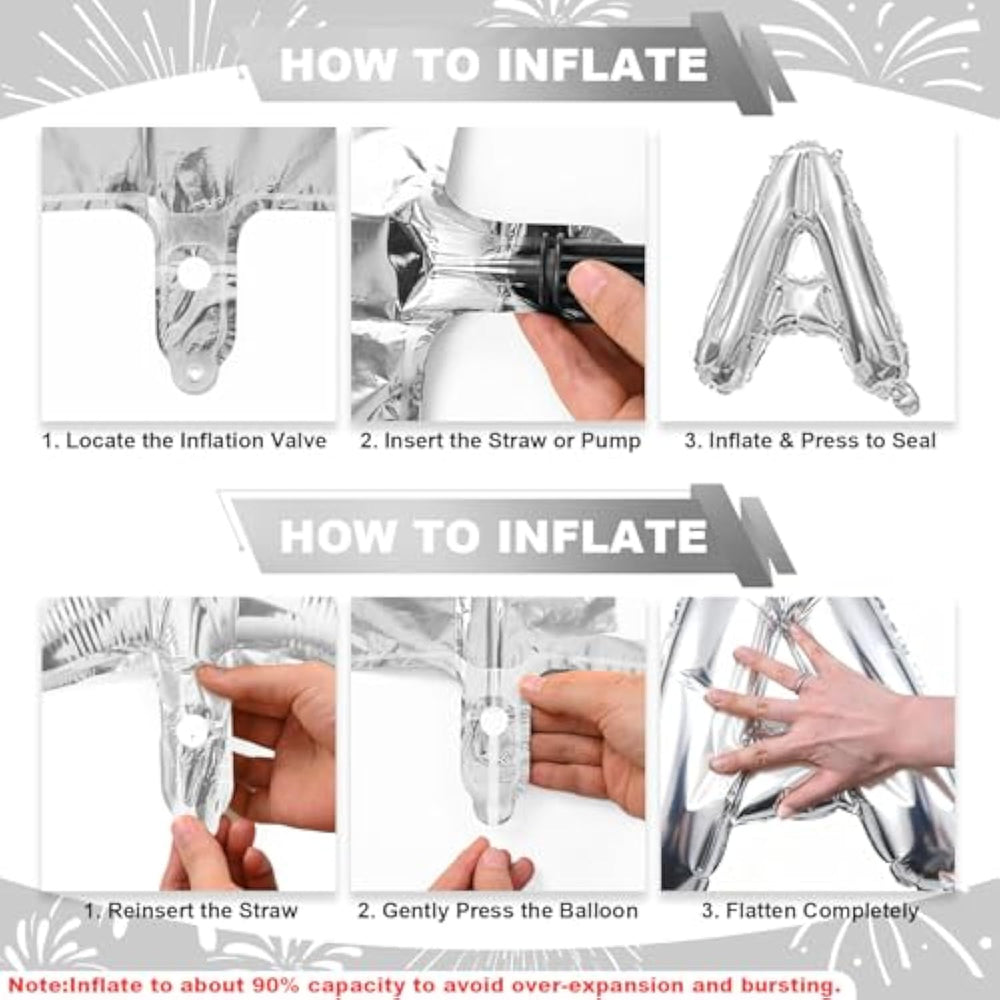 HOW TO INFLATE

1. Locate the Inflation Valve

2. Insert the Straw or Pump

3. Inflate & Press to Seal

HOW TO INFLATE

1. Reinsert the Straw

2. Gently Press the Balloon

3. Flatten Completely

Note:Inflate to about 90% capacity to avoid over-expansion and bursting.