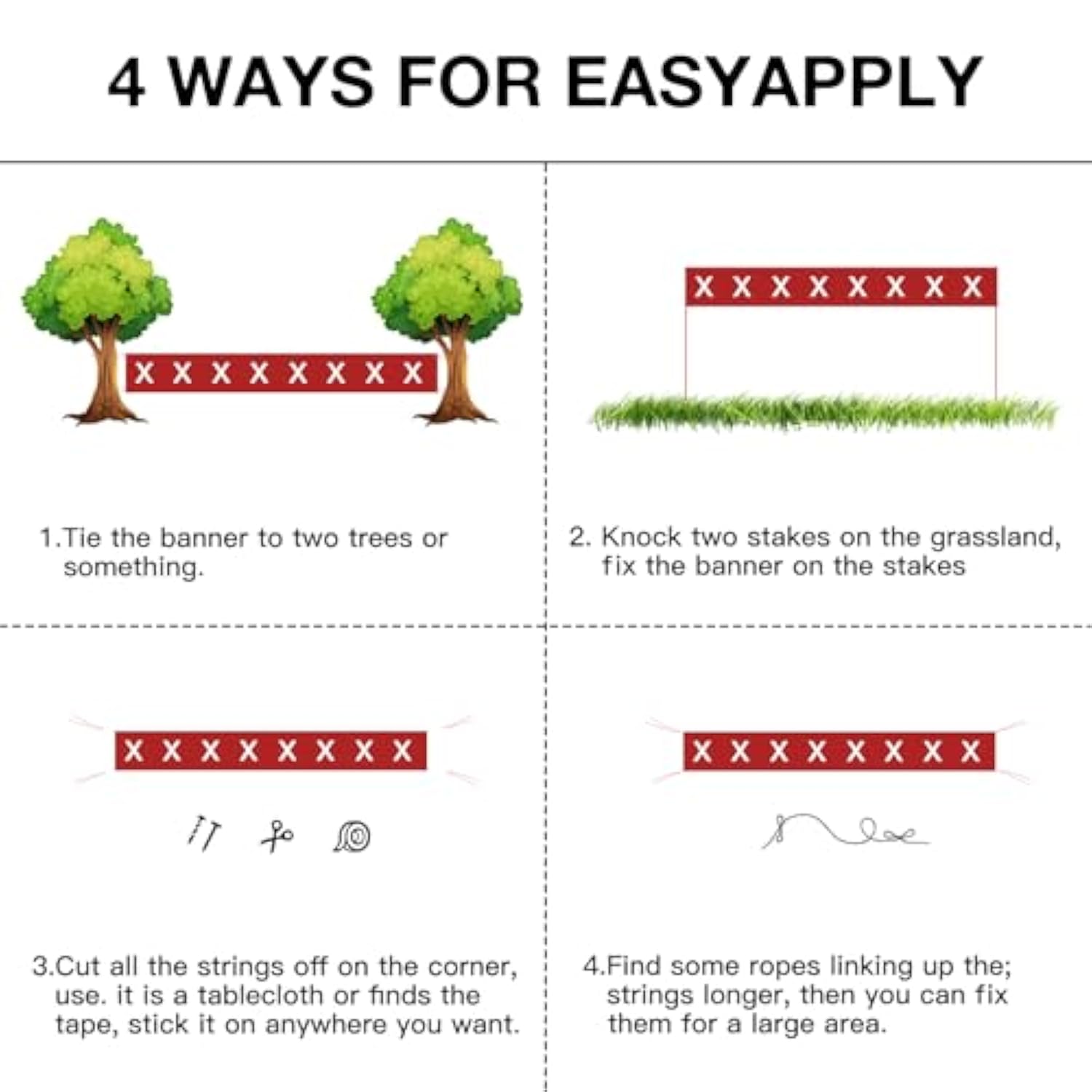 4 WAYS FOR EASYAPPLY

X X X X X X X X

1.Tie the banner to two trees or something.

X X X X X X X X

2. Knock two stakes on the grassland, fix the banner on the stakes

X X X X X X X X

3.Cut all the strings off on the corner, use. it is a tablecloth or finds the tape, stick it on anywhere you want.

X X X X X X X X

4.Find some ropes linking up the; strings longer, then you can fix them for a large area.