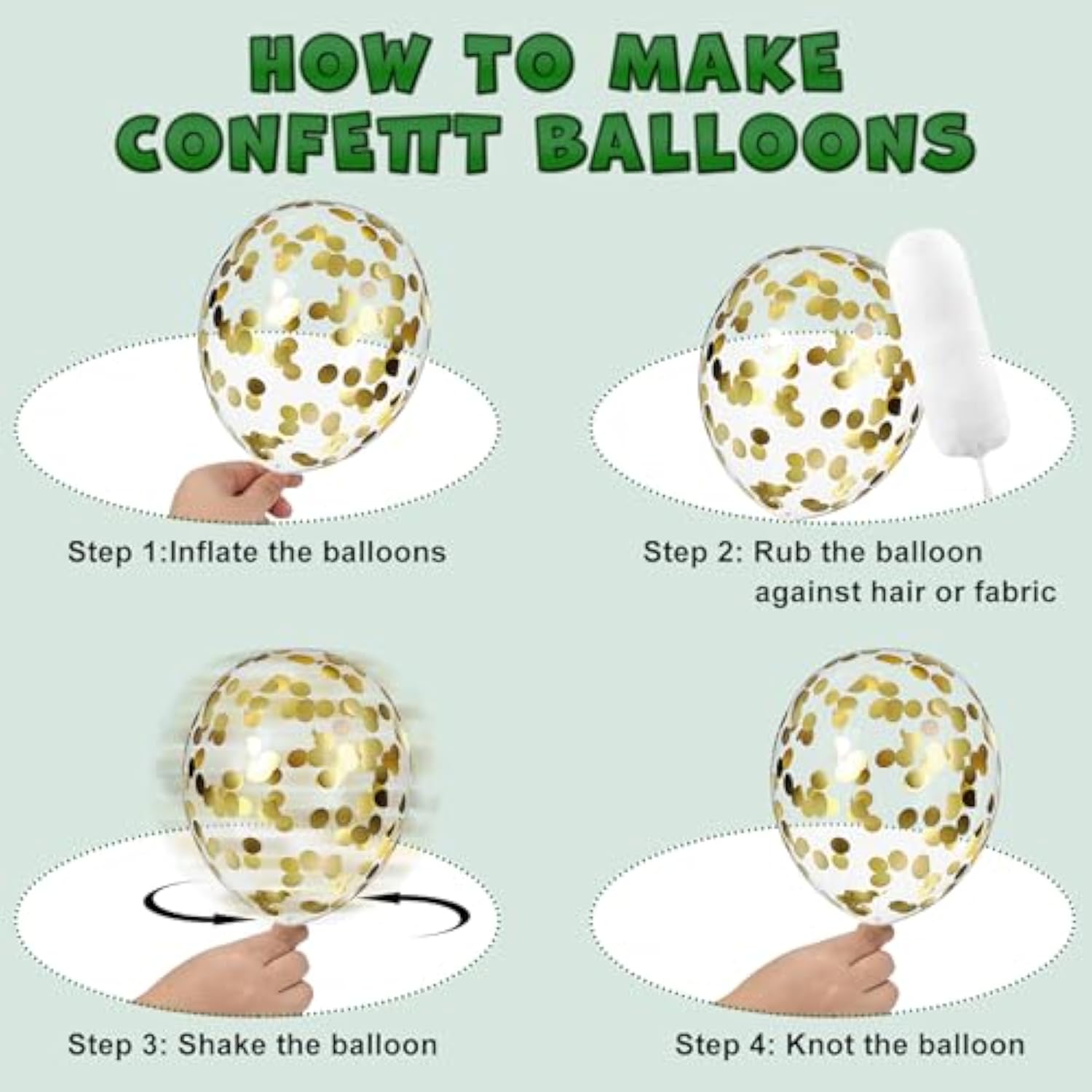 HOW TO MAKE CONFETTT BALLOONS

Step 1:Inflate the balloons

Step 2: Rub the balloon against hair or fabric

Step 3: Shake the balloon

Step 4: Knot the balloon