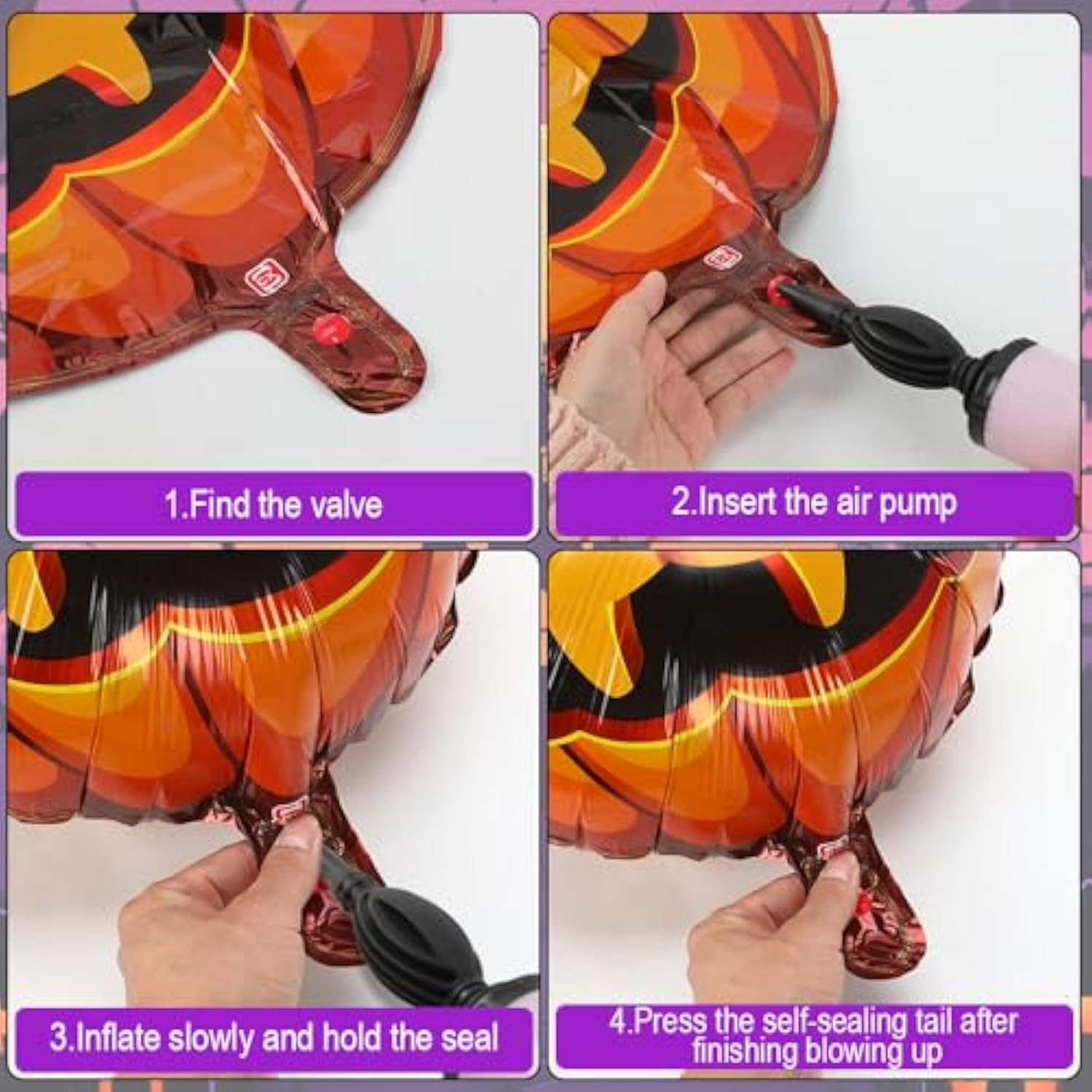 1.Find the valve

2.Insert the air pump

3.Inflate slowly and hold the seal

4.Press the self-sealing tail after finishing blowing up