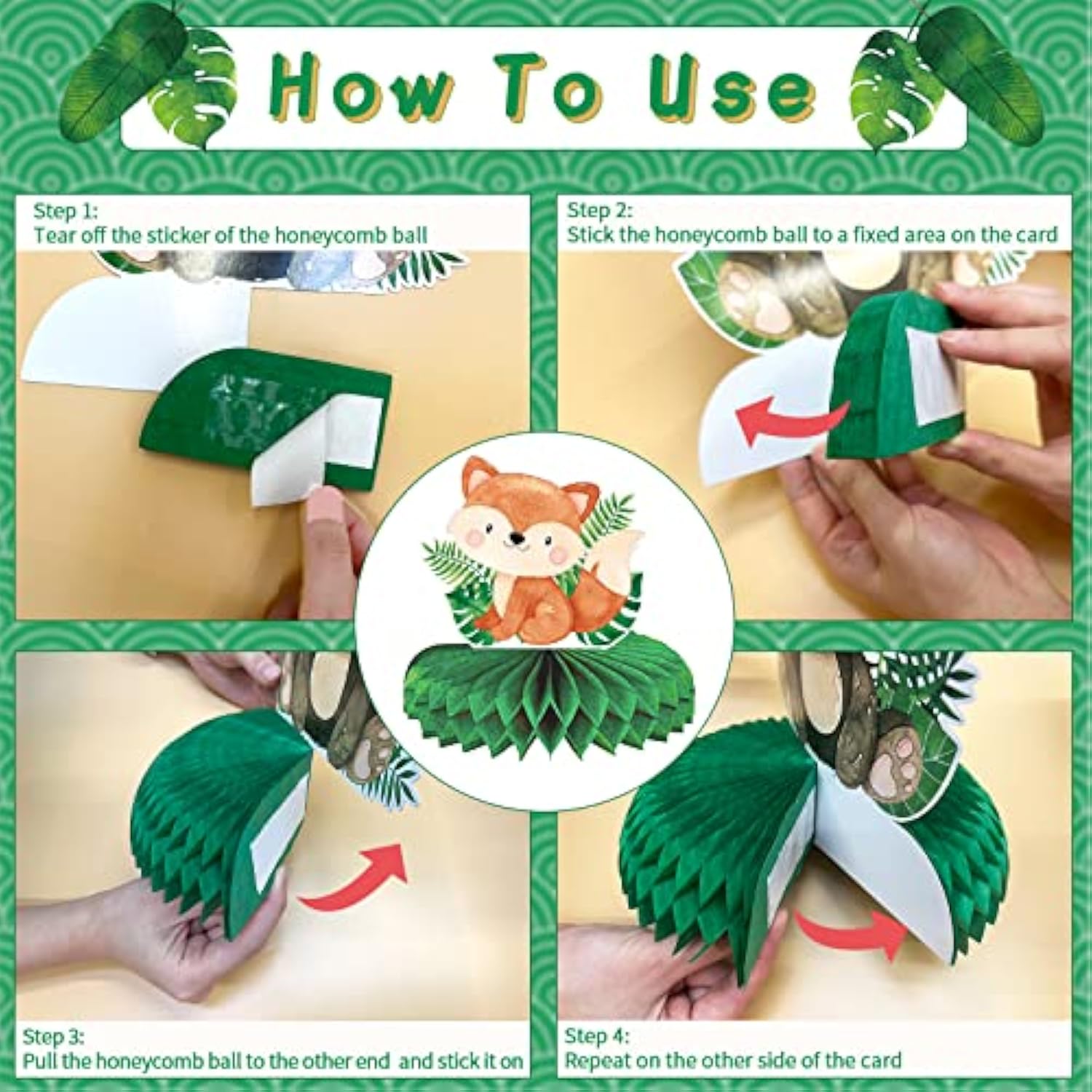 How To Use

Step 1:
Tear off the sticker of the honeycomb ball

Step 2:
Stick the honeycomb ball to a fixed area on the card

Step 3:
Pull the honeycomb ball to the other end and stick it on

Step 4:
Repeat on the other side of the card