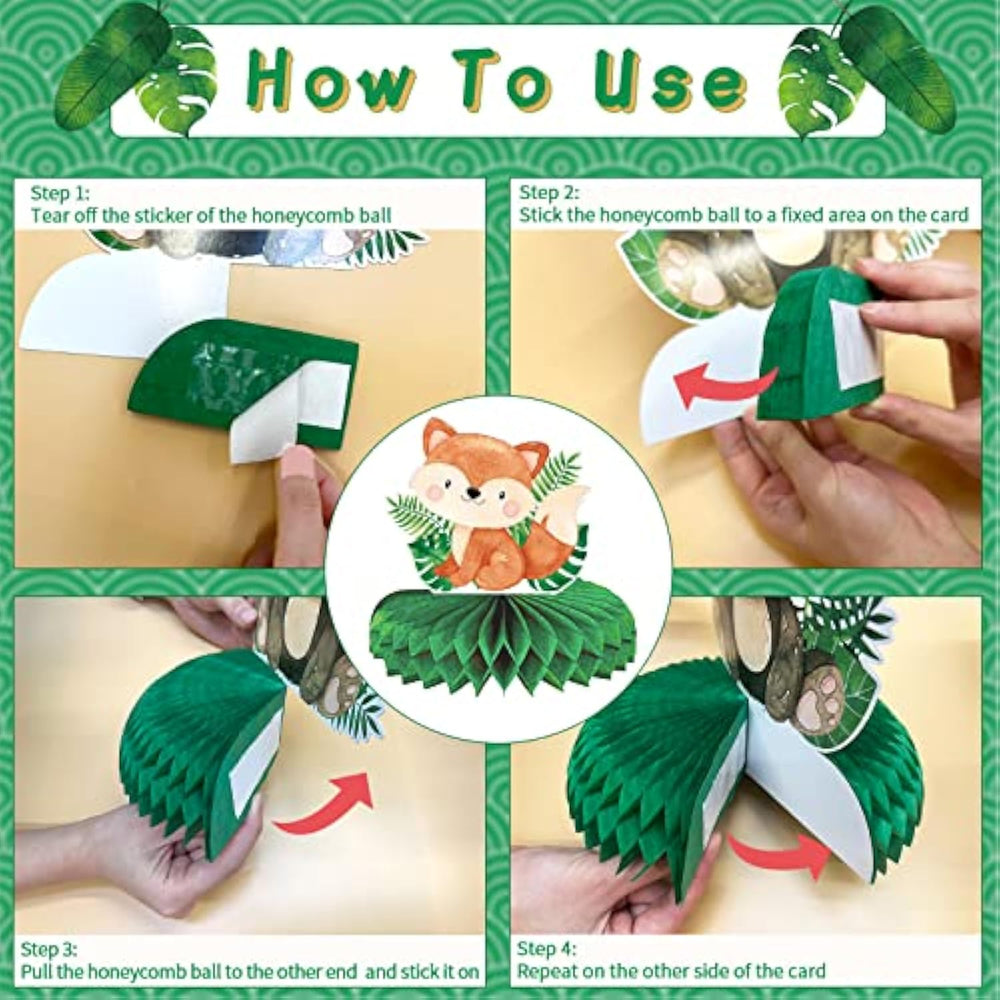 How To Use

Step 1:
Tear off the sticker of the honeycomb ball

Step 2:
Stick the honeycomb ball to a fixed area on the card

Step 3:
Pull the honeycomb ball to the other end and stick it on

Step 4:
Repeat on the other side of the card