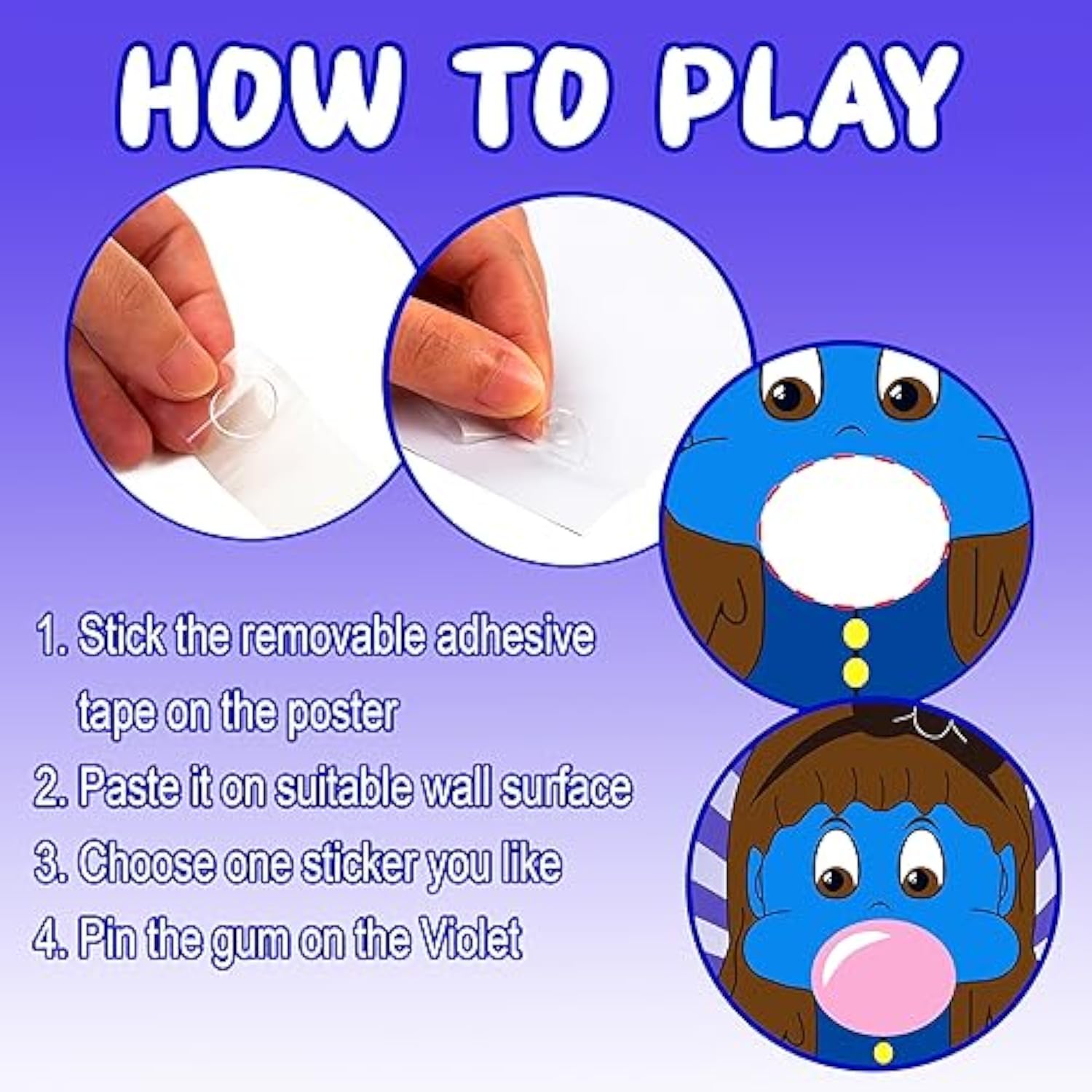 HOW TO PLAY

1. Stick the removable adhesive tape on the poster
2. Paste it on suitable wall surface
3. Choose one sticker you like
4. Pin the gum on the Violet