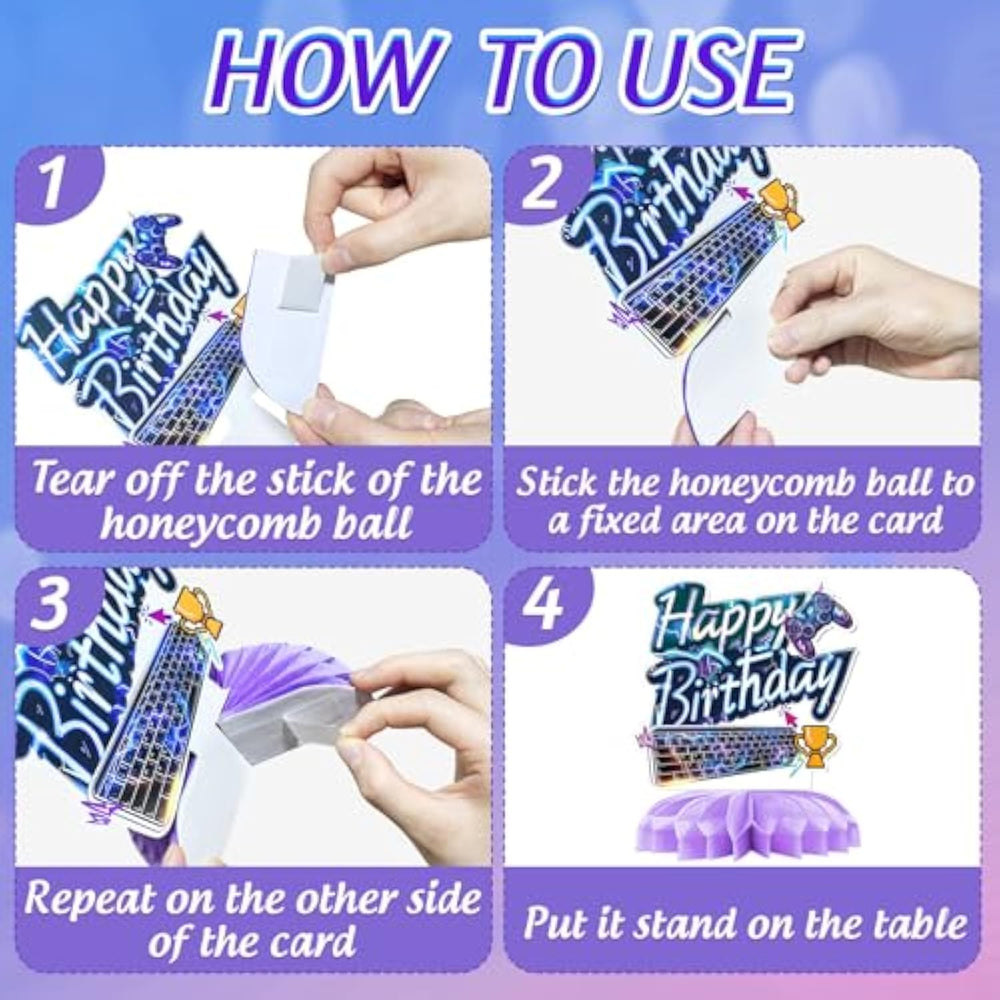 HOW TO USE

1
Happy Birthday
Tear off the stick of the honeycomb ball

2
Birthday
Stick the honeycomb ball to a fixed area on the card

3
Birthday
Repeat on the other side of the card

4
Happy Birthday
Put it stand on the table