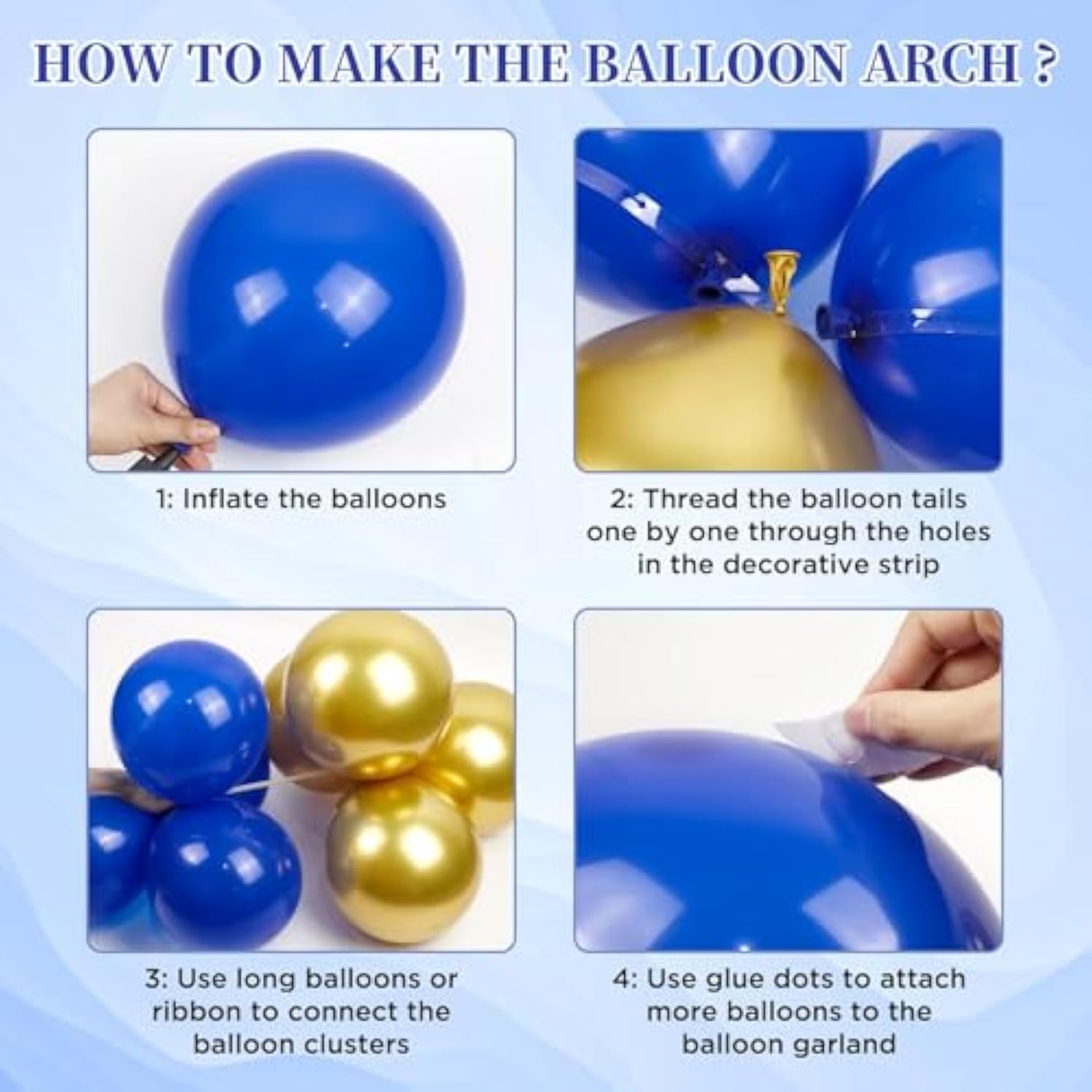 HOW TO MAKE THE BALLOON ARCH ?

1: Inflate the balloons

2: Thread the balloon tails one by one through the holes in the decorative strip

3: Use long balloons or ribbon to connect the balloon clusters

4: Use glue dots to attach more balloons to the balloon garland