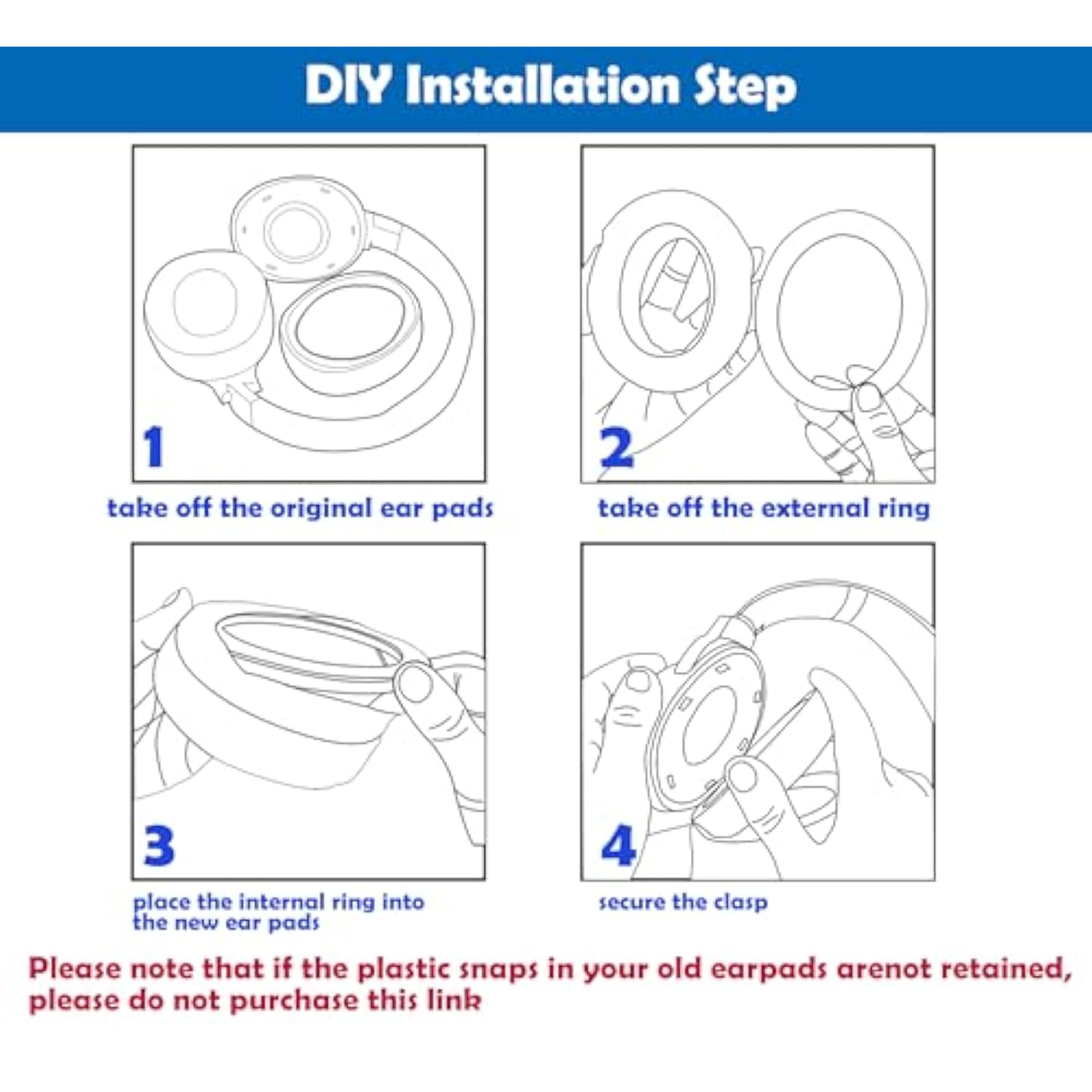 DIY Installation Step

1

take off the original ear pads

2

take off the external ring

3

place the internal ring into the new ear pads

4

secure the clasp

Please note that if the plastic snaps in your old earpads arenot retained, please do not purchase this link