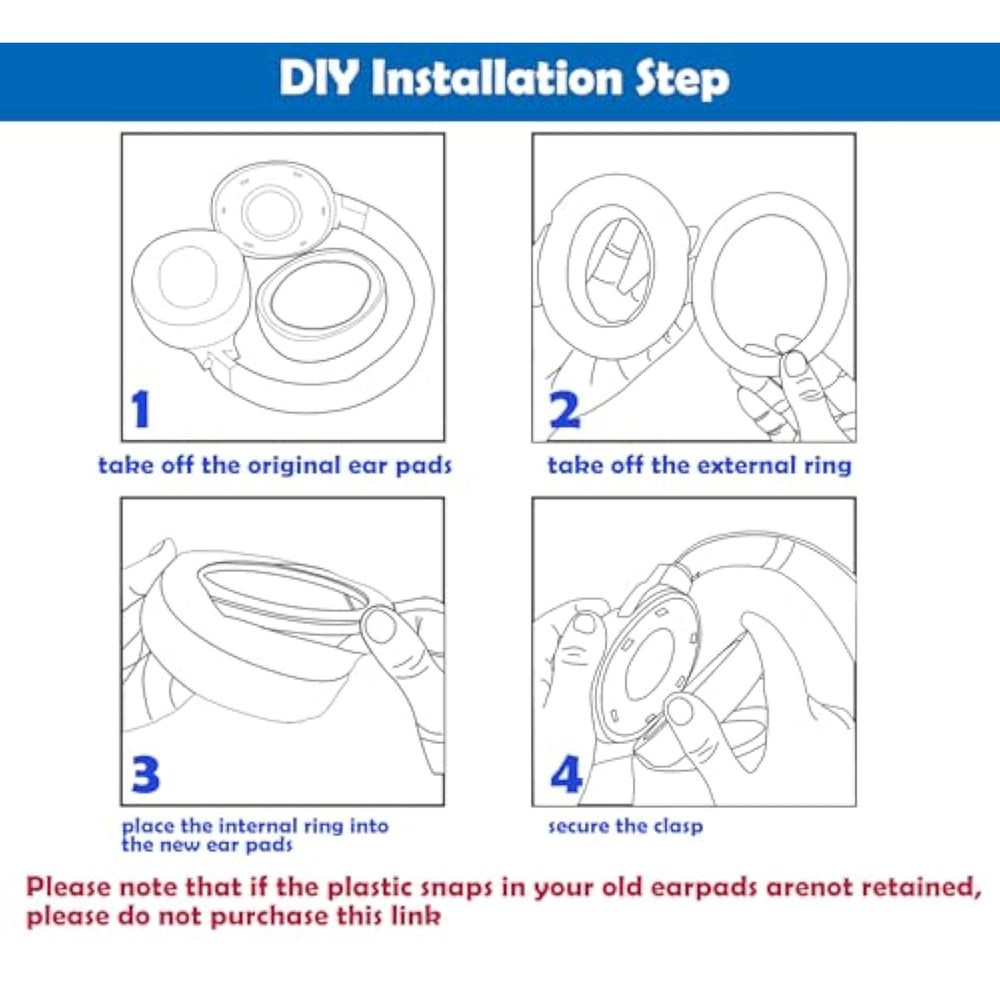 DIY Installation Step

1

take off the original ear pads

2

take off the external ring

3

place the internal ring into the new ear pads

4

secure the clasp

Please note that if the plastic snaps in your old earpads arenot retained, please do not purchase this link