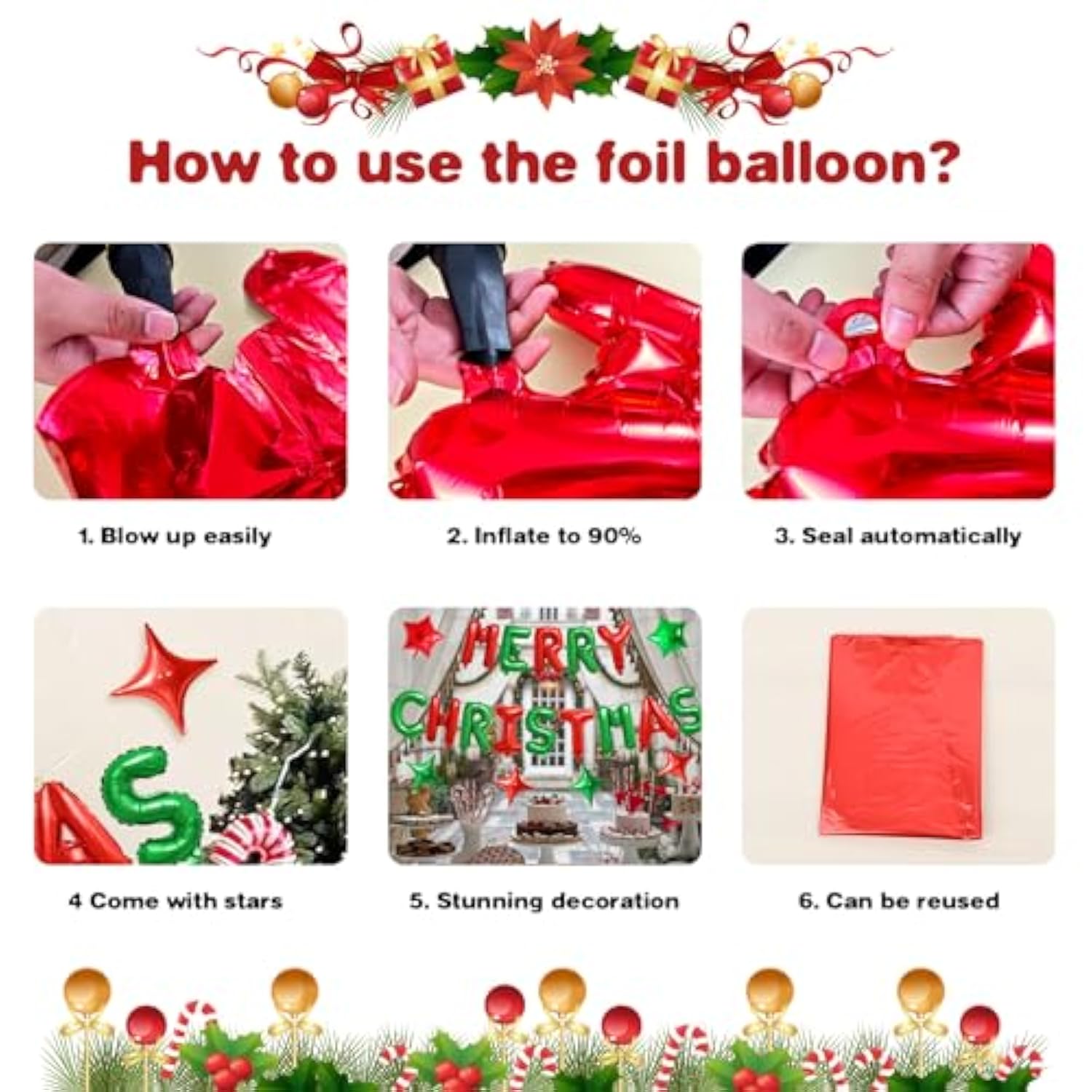 How to use the foil balloon?

1. Blow up easily

2. Inflate to 90%

3. Seal automatically

AS

MERRY CHRISTMAS

4 Come with stars

5. Stunning decoration

6. Can be reused