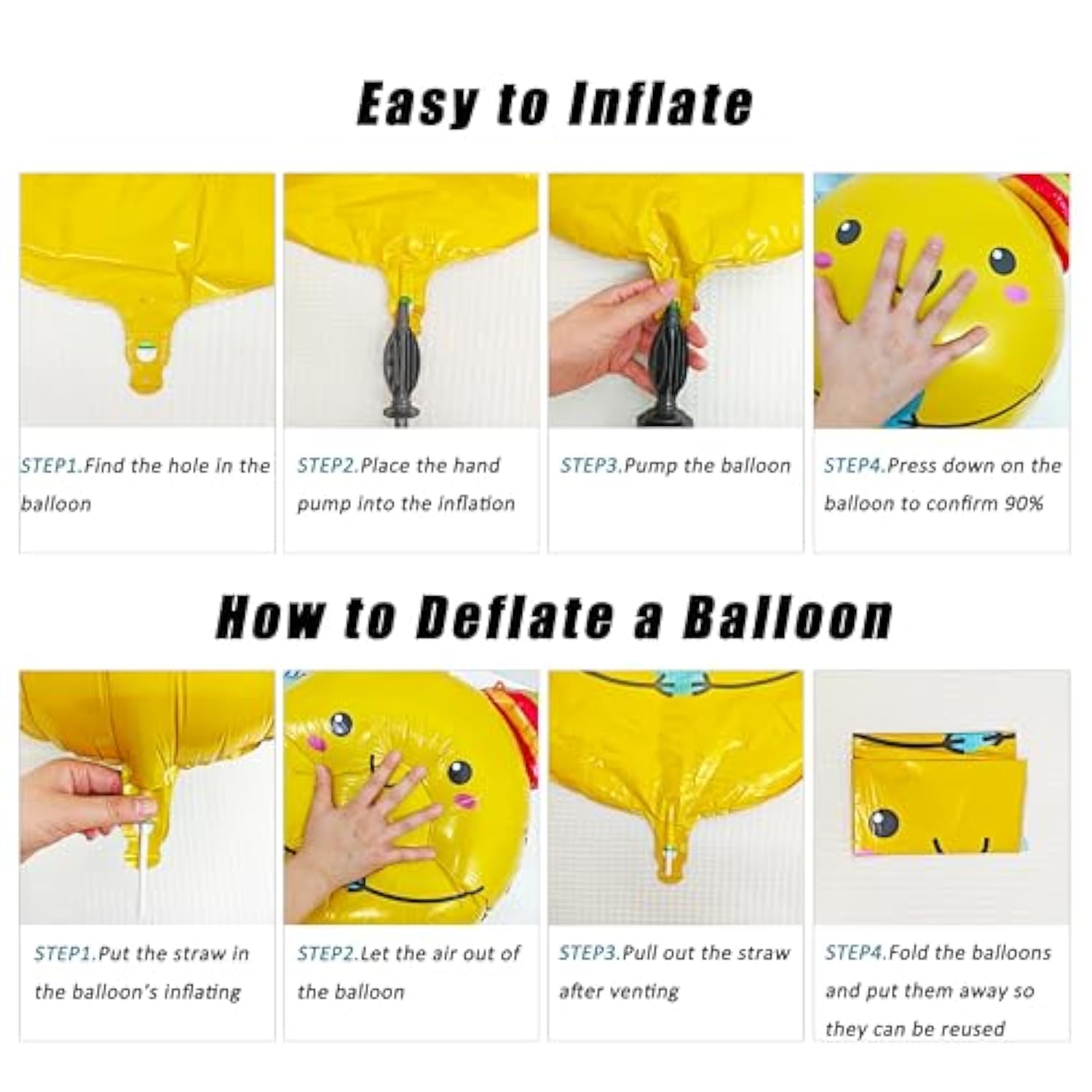 Easy to Inflate

STEP1.Find the hole in the balloon

STEP2.Place the hand pump into the inflation

STEP3.Pump the balloon

STEP4.Press down on the balloon to confirm 90%

How to Deflate a Balloon

STEP1.Put the straw in the balloon's inflating

STEP2.Let the air out of the balloon

STEP3.Pull out the straw after venting

STEP4.Fold the balloons and put them away so they can be reused