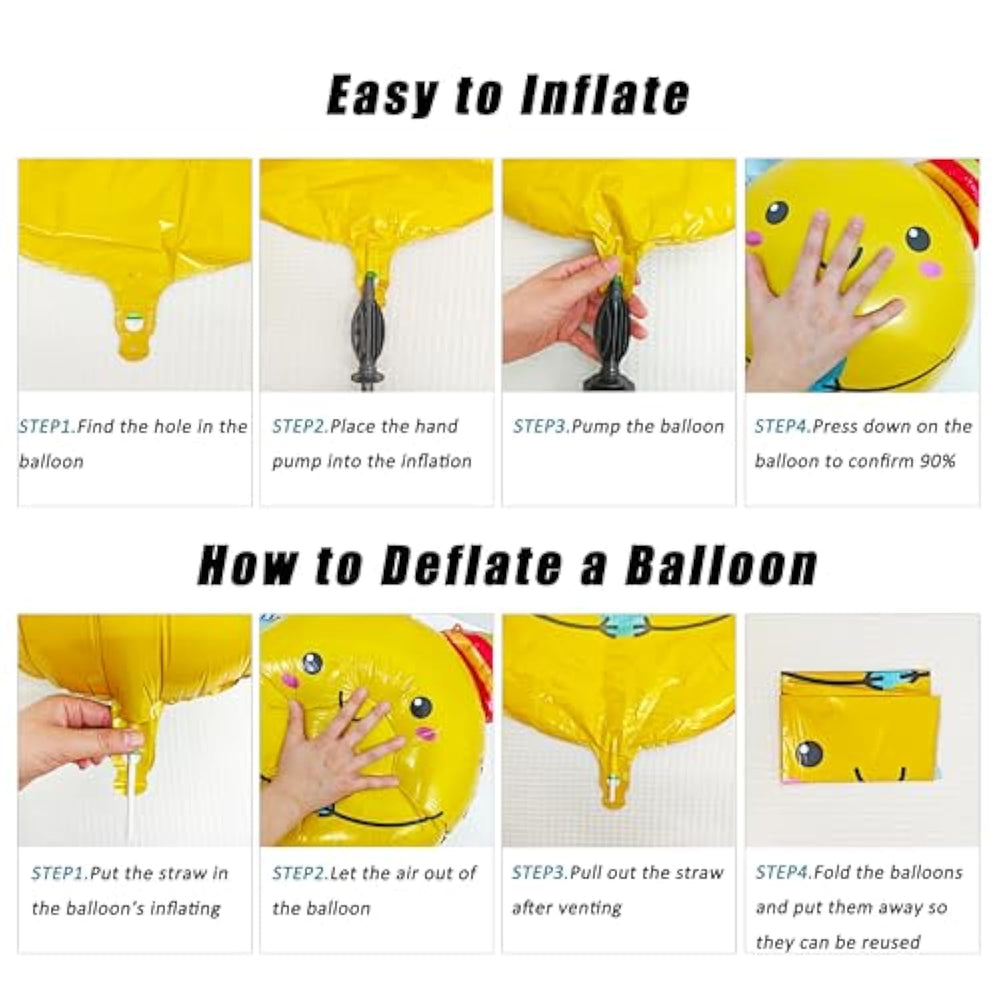 Easy to Inflate

STEP1.Find the hole in the balloon

STEP2.Place the hand pump into the inflation

STEP3.Pump the balloon

STEP4.Press down on the balloon to confirm 90%

How to Deflate a Balloon

STEP1.Put the straw in the balloon's inflating

STEP2.Let the air out of the balloon

STEP3.Pull out the straw after venting

STEP4.Fold the balloons and put them away so they can be reused