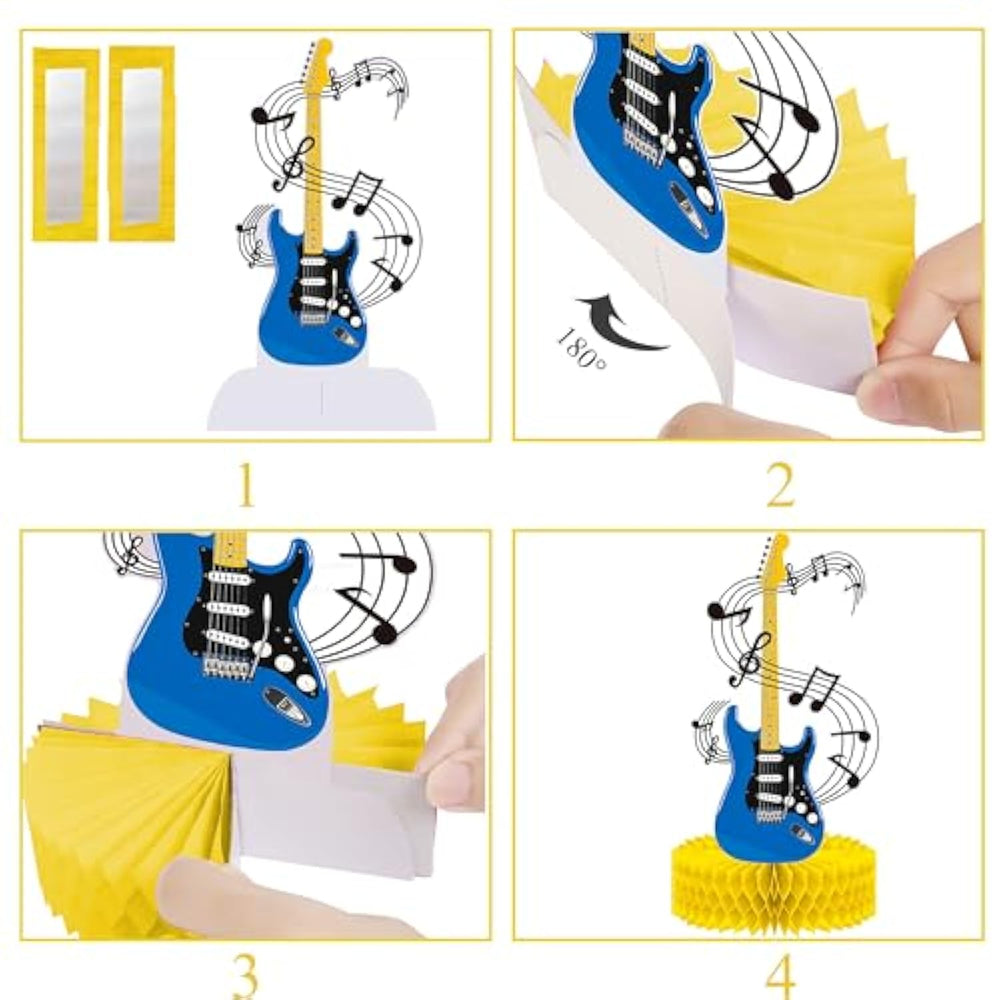 1

180°

2

3

4