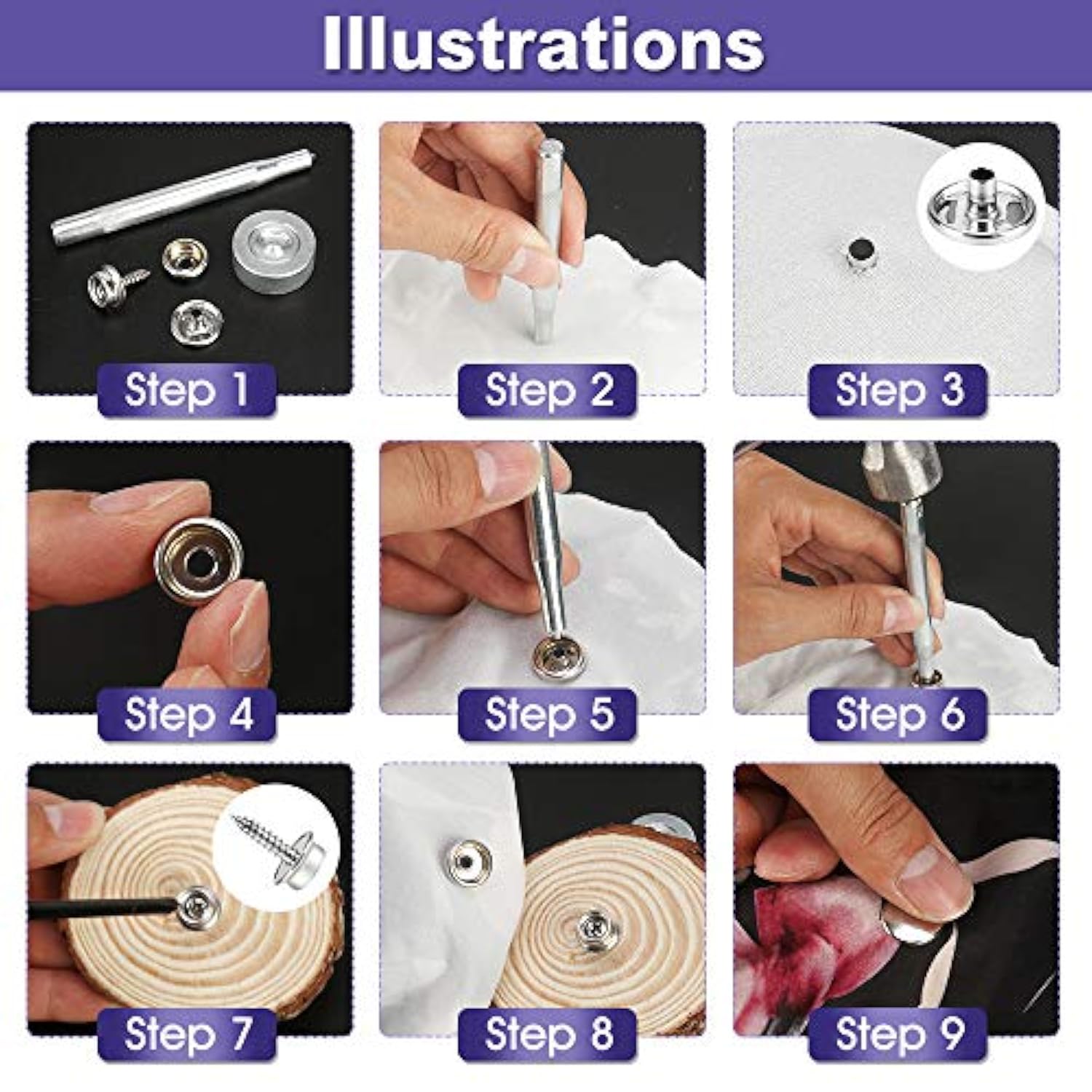 Illustrations

Step 1

Step 2

Step 3

Step 4

Step 5

Step 6

Step 7

Step 8

Step 9