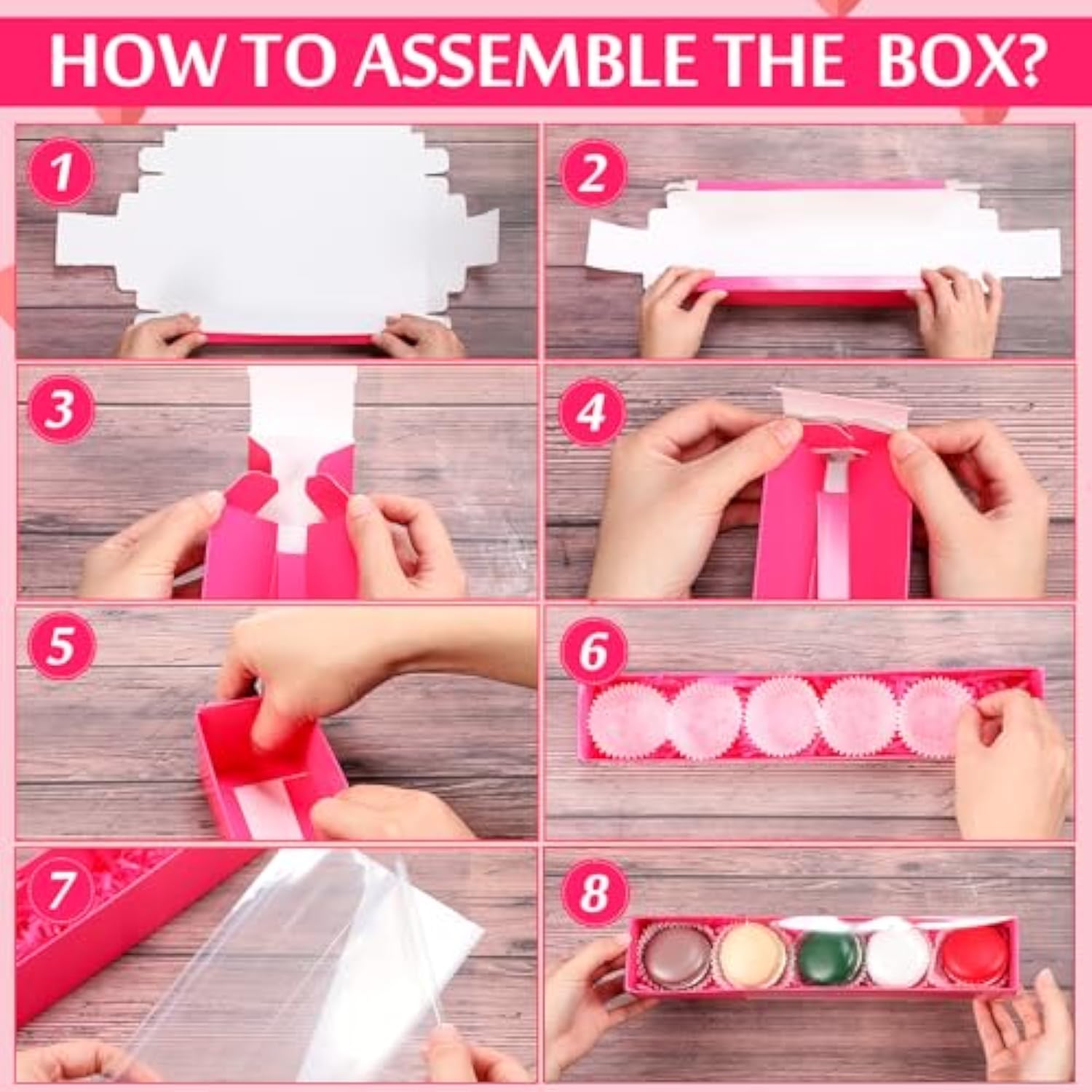 HOW TO ASSEMBLE THE BOX?

1

2

3

4

5

6

7

8