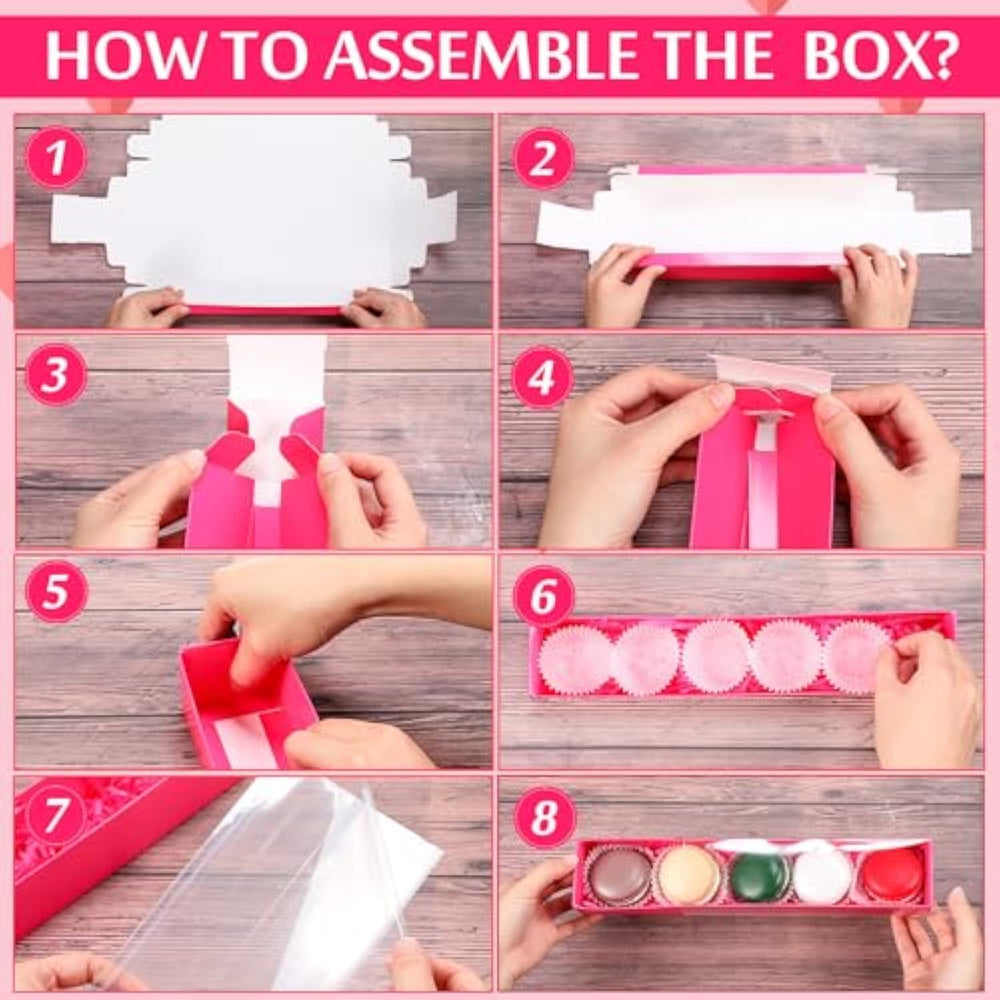 HOW TO ASSEMBLE THE BOX?

1

2

3

4

5

6

7

8