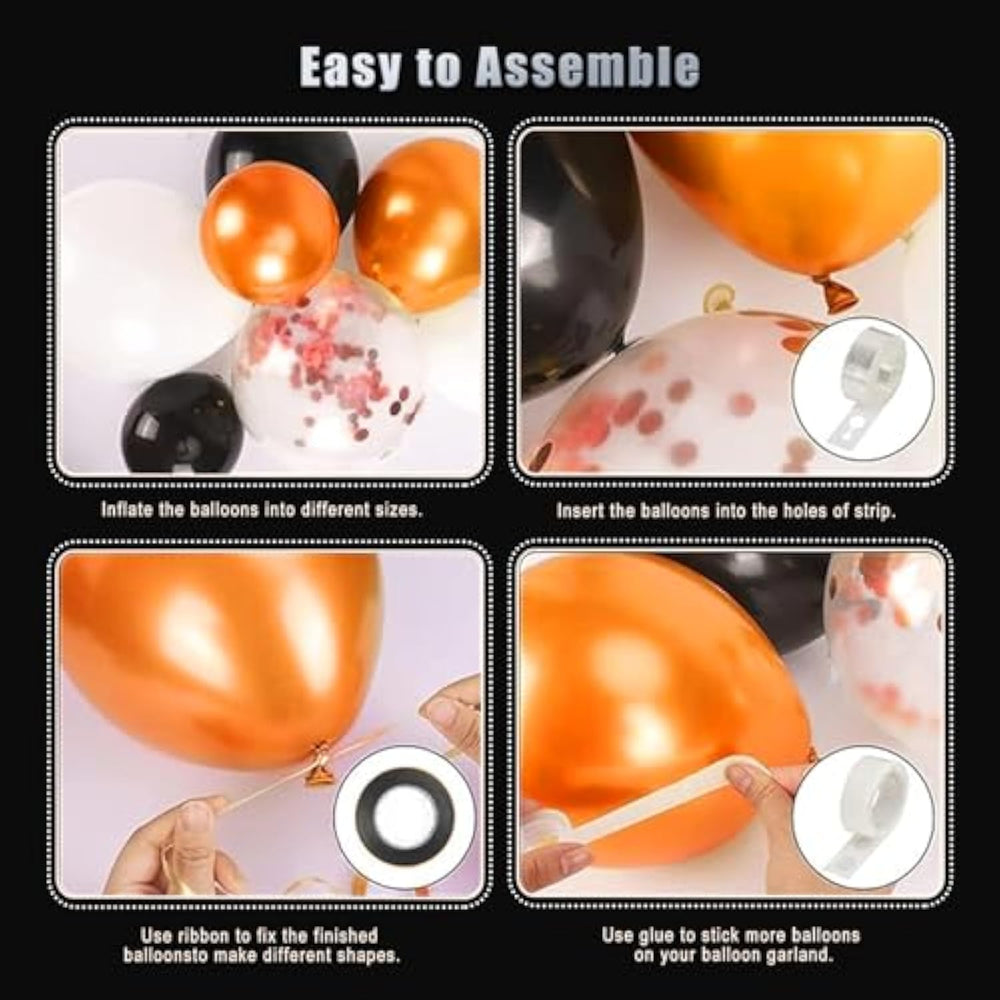 Easy to Assemble

Inflate the balloons into different sizes.

Insert the balloons into the holes of strip.

Use ribbon to fix the finished balloonsto make different shapes.

Use glue to stick more balloons on your balloon garland.