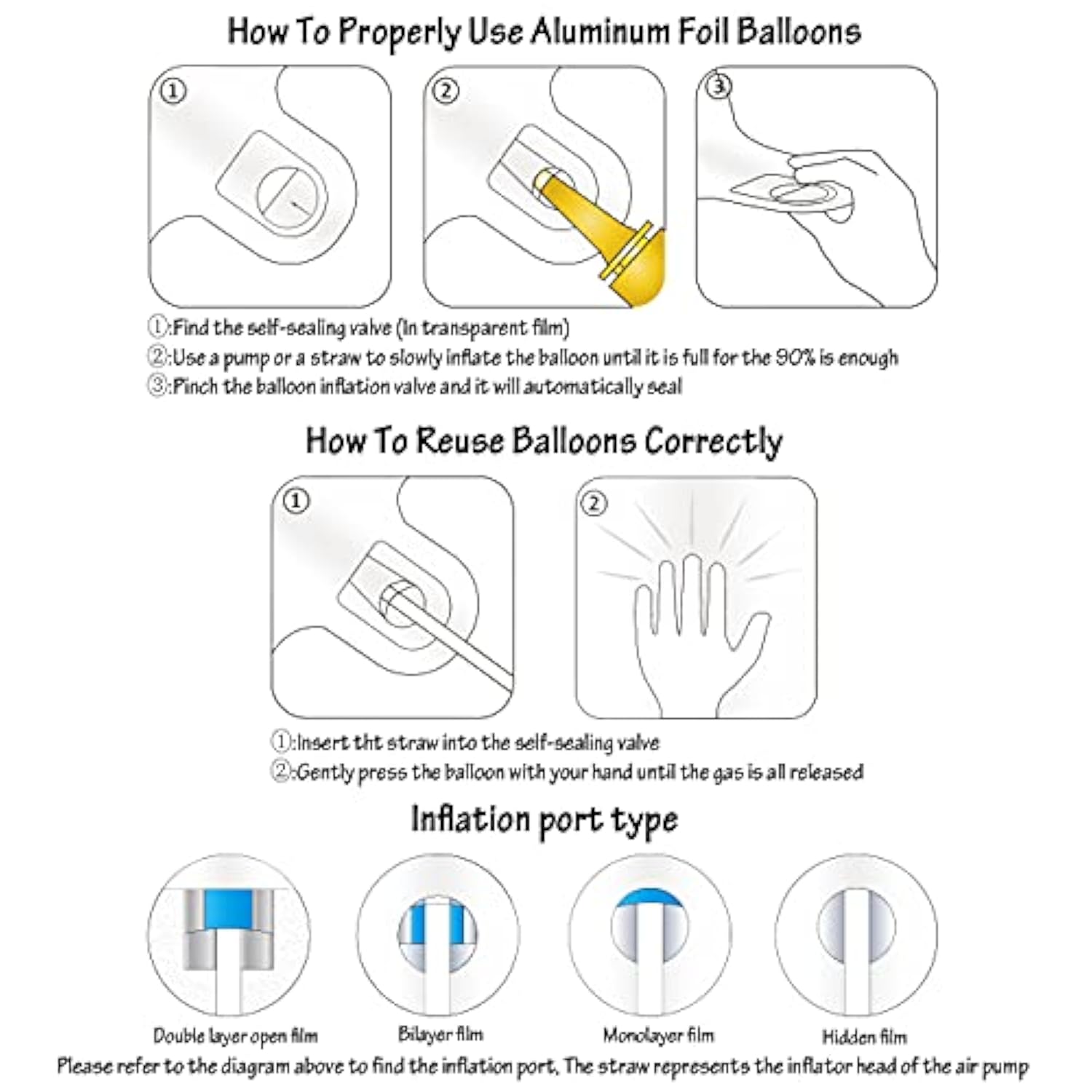 How To Properly Use Aluminum Foil Balloons

①

②

③

①:Find the self-sealing valve (In transparent film)
②:Use a pump or a straw to slowly inflate the balloon until it is full for the 90% is enough
③:Pinch the balloon inflation valve and it will automatically seal

How To Reuse Balloons Correctly

①

②

①:Insert tht straw into the self-sealing valve
②:Gently press the balloon with your hand until the gas is all released

Inflation port type

Double layer open film

Bilayer film

Monolayer film

Hidden film

Please refer to the diagram above to find the inflation port, The straw represents the inflator head of the air pump