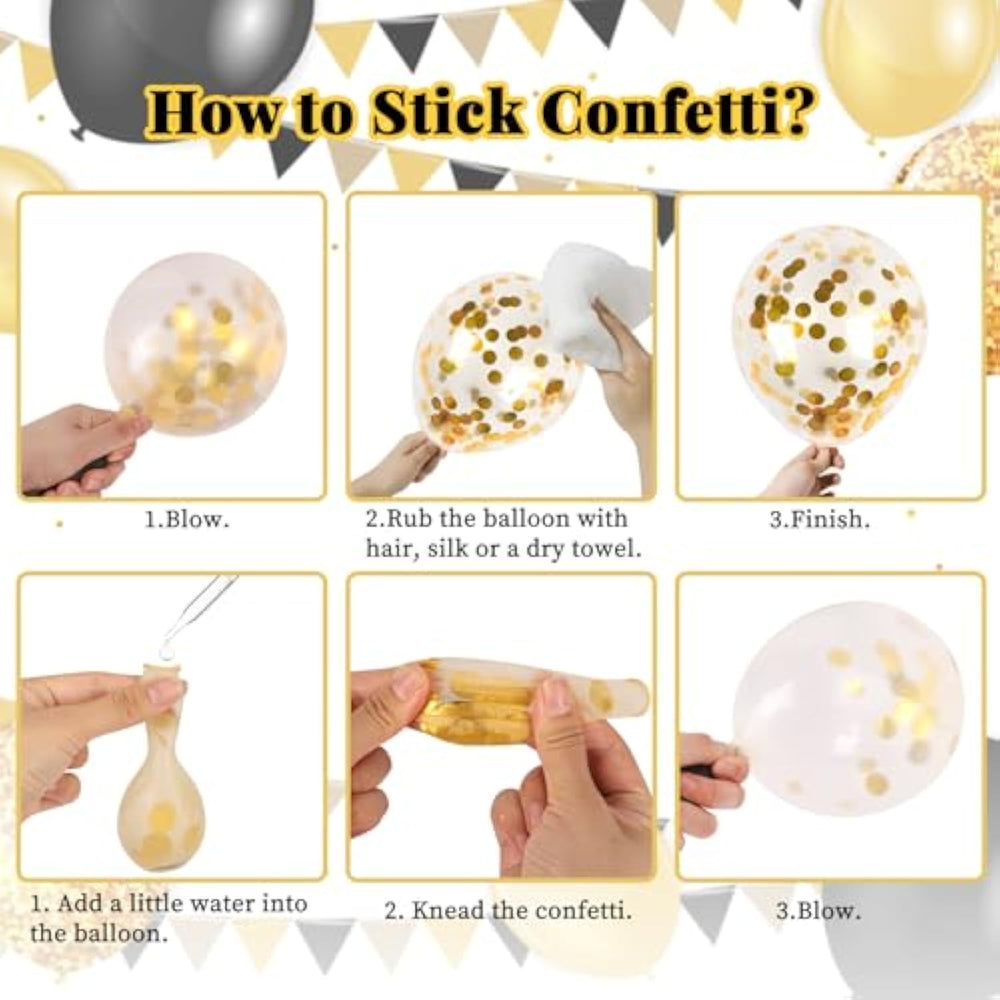 How to Stick Confetti?

1.Blow.

2.Rub the balloon with hair, silk or a dry towel.

3.Finish.

1. Add a little water into the balloon.

2. Knead the confetti.

3.Blow.