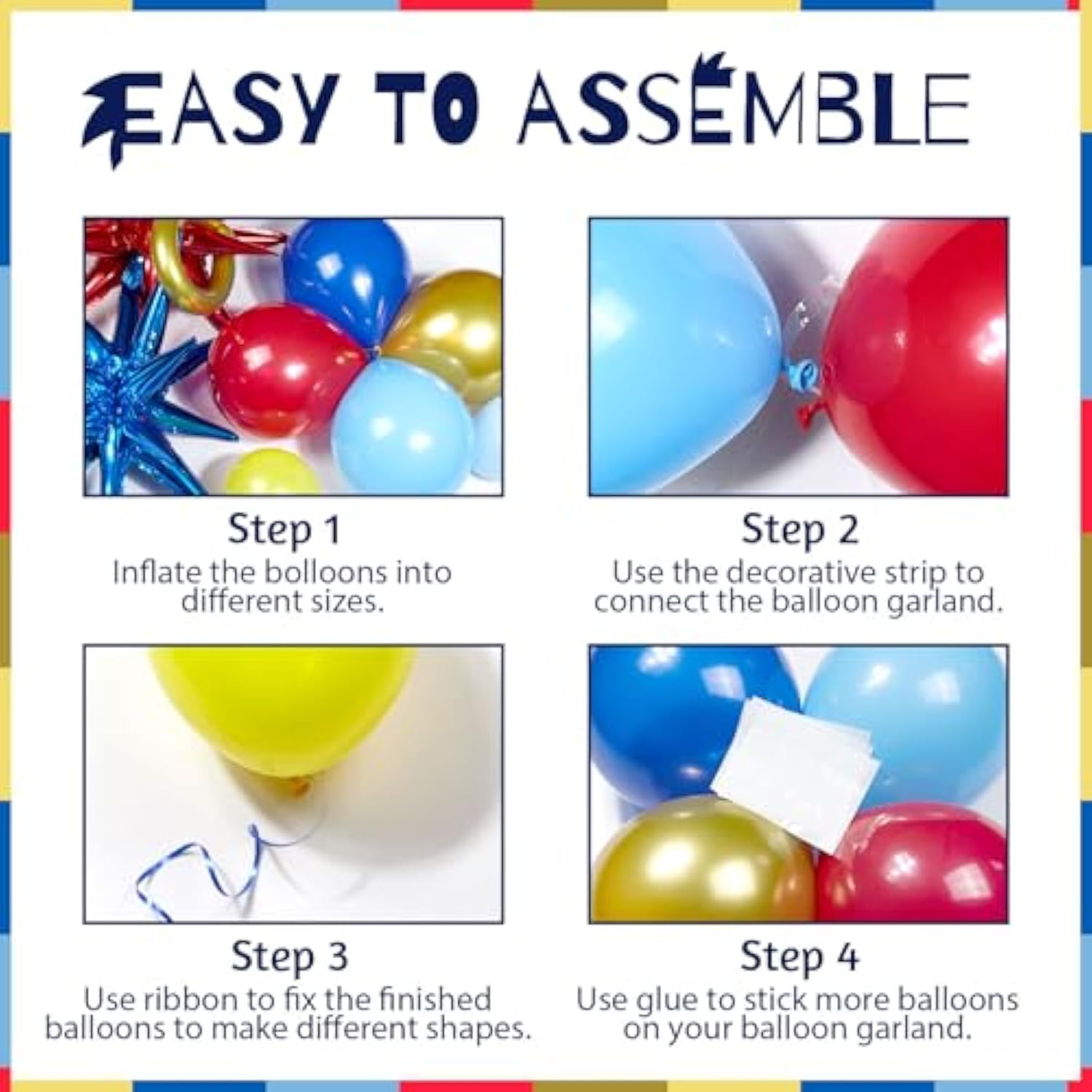 EASY TO ASSEMBLE

Step 1
Inflate the bolloons into different sizes.

Step 2
Use the decorative strip to connect the balloon garland.

Step 3
Use ribbon to fix the finished balloons to make different shapes.

Step 4
Use glue to stick more balloons on your balloon garland.