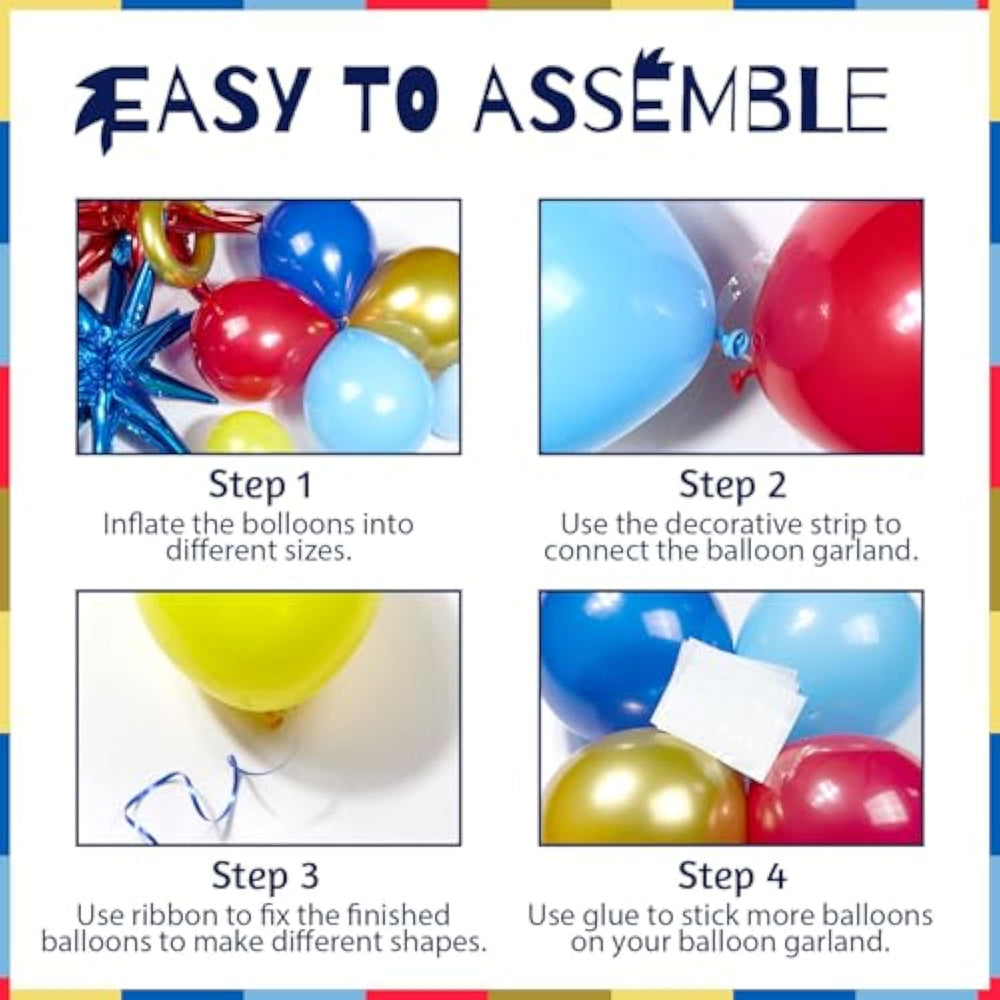 EASY TO ASSEMBLE

Step 1
Inflate the bolloons into different sizes.

Step 2
Use the decorative strip to connect the balloon garland.

Step 3
Use ribbon to fix the finished balloons to make different shapes.

Step 4
Use glue to stick more balloons on your balloon garland.