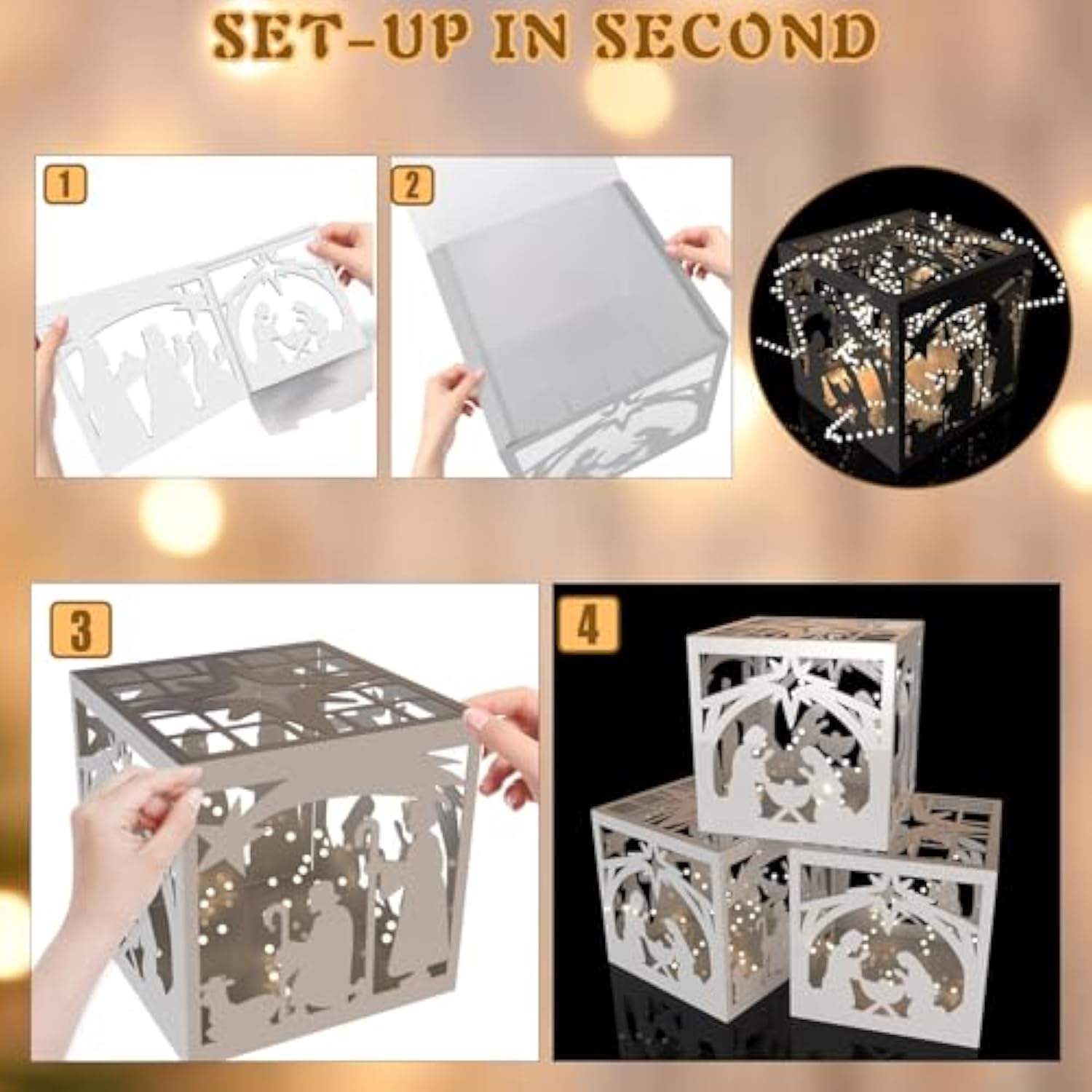 SET-UP IN SECOND

1

2

3

4