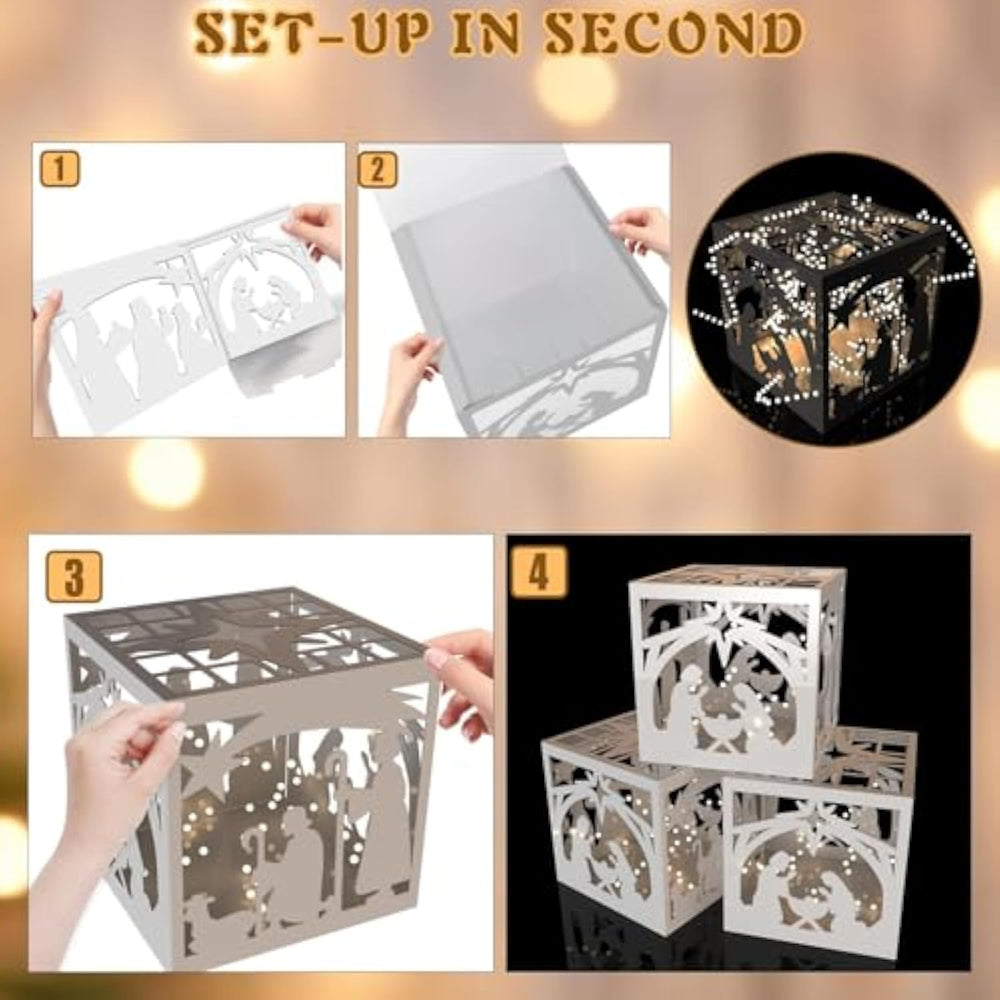 SET-UP IN SECOND

1

2

3

4