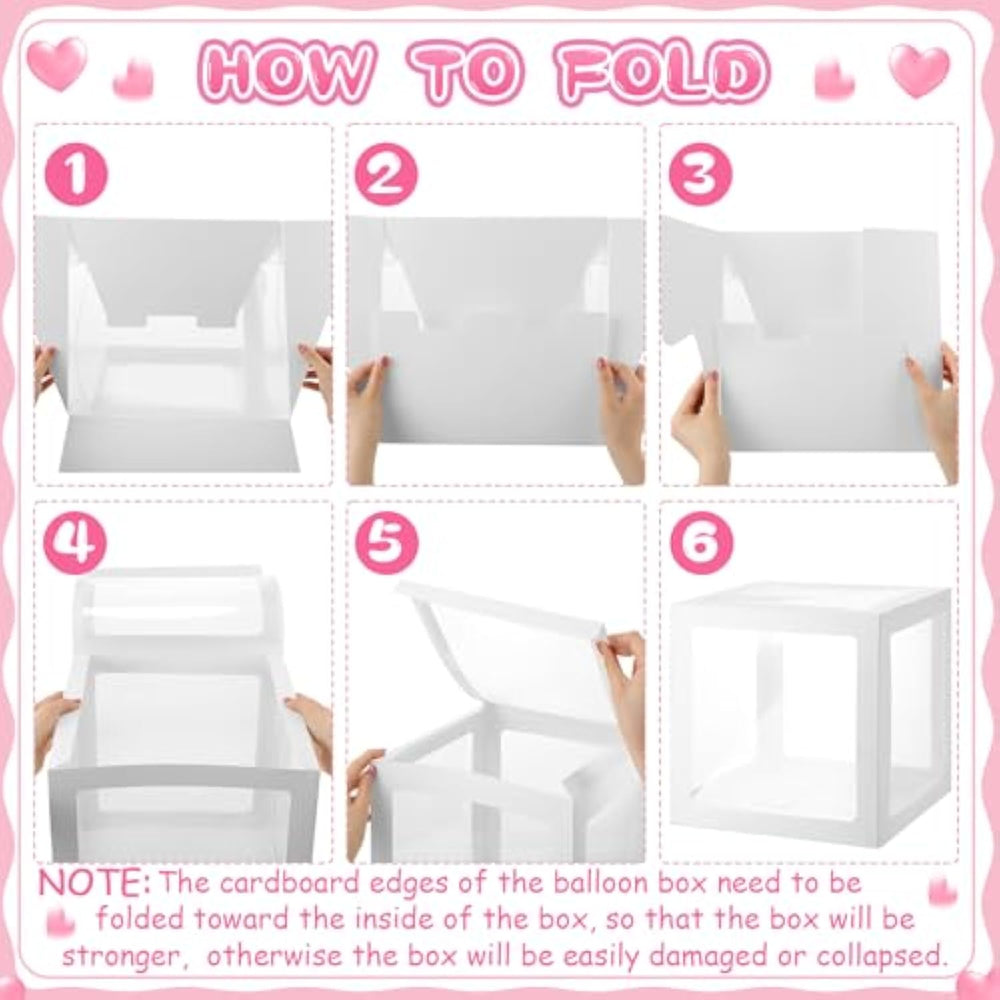 HOW TO FOLD

1

2

3

4

5

6

NOTE: The cardboard edges of the balloon box need to be folded toward the inside of the box, so that the box will be stronger, otherwise the box will be easily damaged or collapsed.