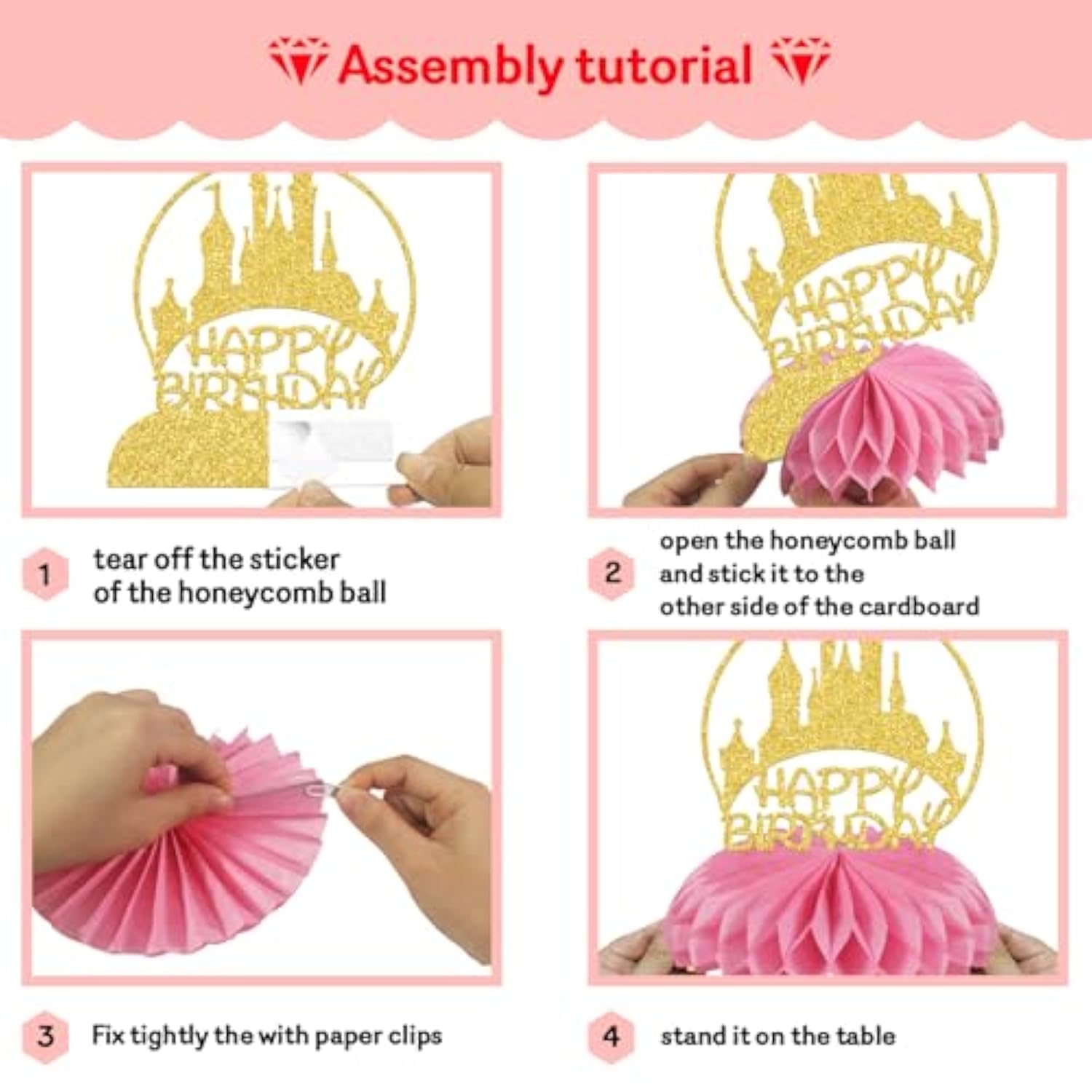 Assembly tutorial

HAPPY BIRTHDAY

HAPPY BIRTHDAY

1 tear off the sticker of the honeycomb ball

2 open the honeycomb ball and stick it to the other side of the cardboard

HAPPY BIRTHDAY

3 Fix tightly the with paper clips

4 stand it on the table