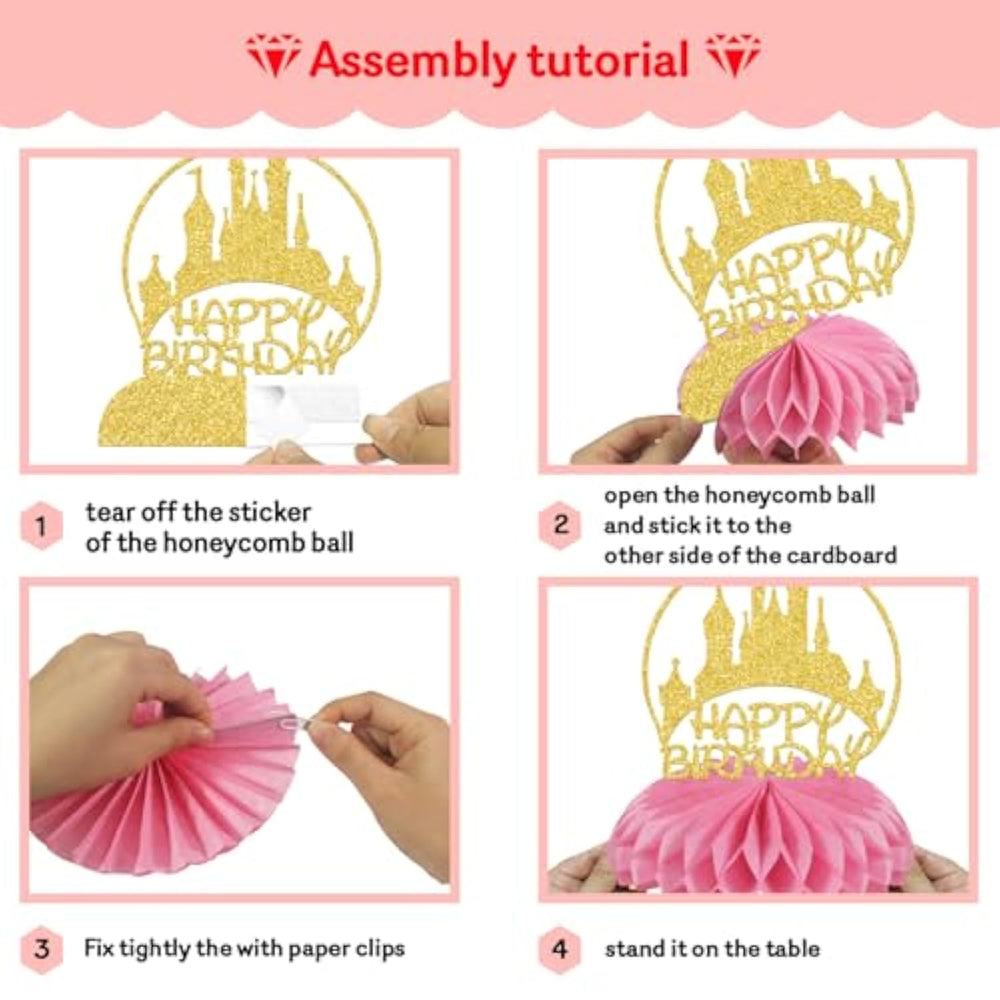 Assembly tutorial

HAPPY BIRTHDAY

HAPPY BIRTHDAY

1 tear off the sticker of the honeycomb ball

2 open the honeycomb ball and stick it to the other side of the cardboard

HAPPY BIRTHDAY

3 Fix tightly the with paper clips

4 stand it on the table