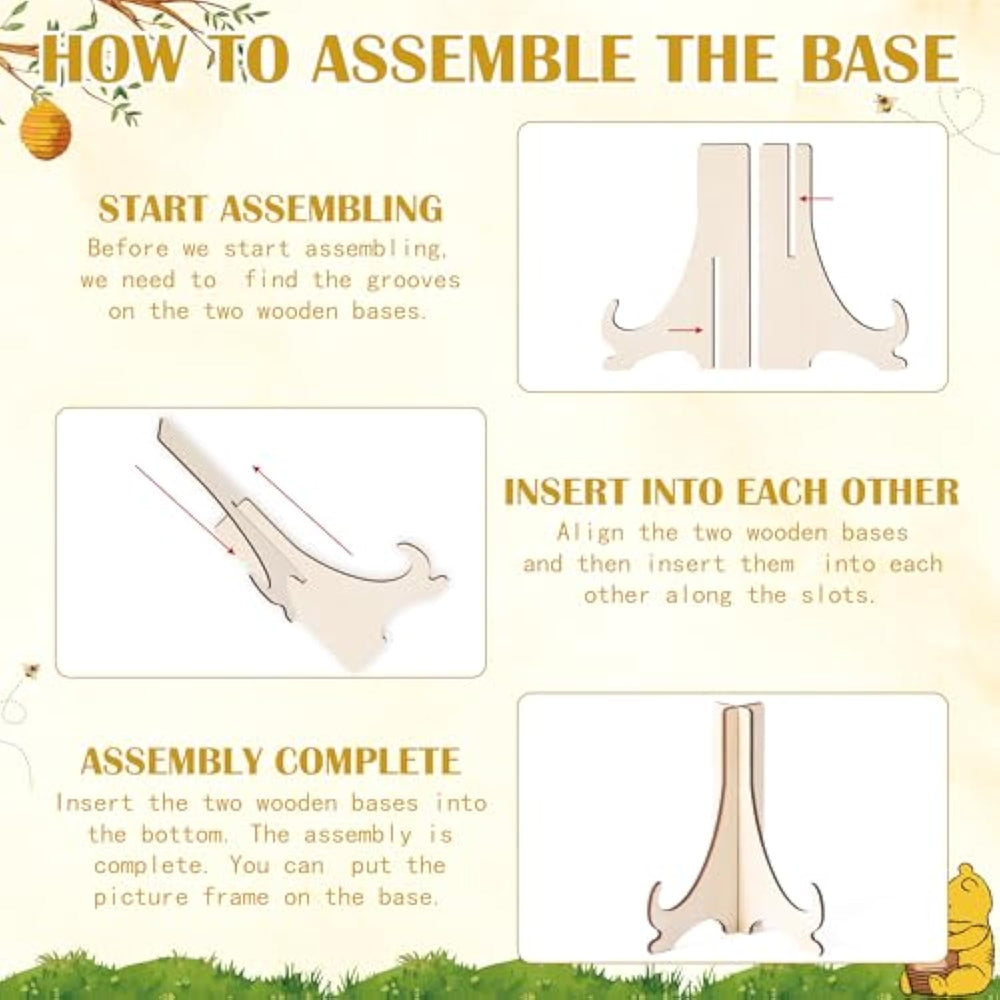 HOW TO ASSEMBLE THE BASE

START ASSEMBLING

Before we start assembling, we need to find the grooves on the two wooden bases.

INSERT INTO EACH OTHER

Align the two wooden bases and then insert them into each other along the slots.

ASSEMBLY COMPLETE

Insert the two wooden bases into the bottom. The assembly is complete. You can put the picture frame on the base.