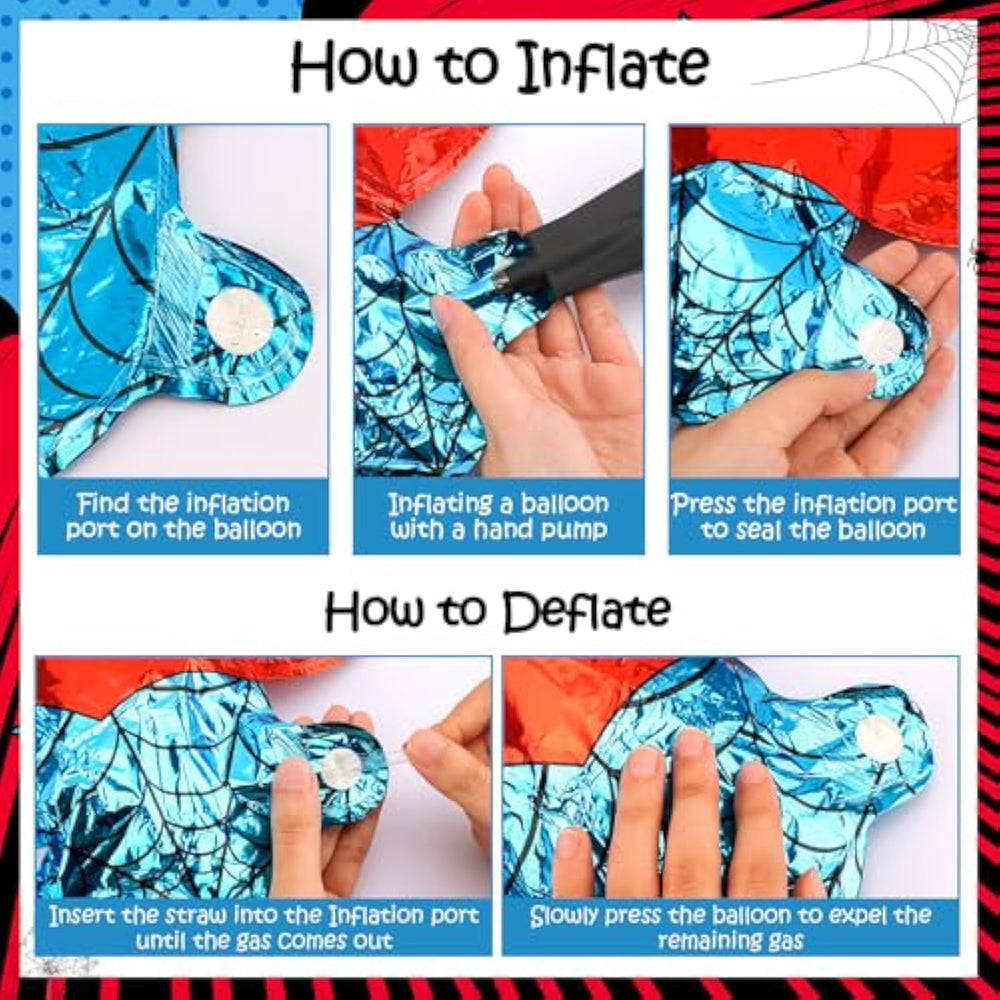 How to Inflate

Find the inflation port on the balloon

Inflating a balloon with a hand pump

Press the inflation port to seal the balloon

How to Deflate

Insert the straw into the Inflation port until the gas Comes out

Slowly press the balloon to expel the remaining gas