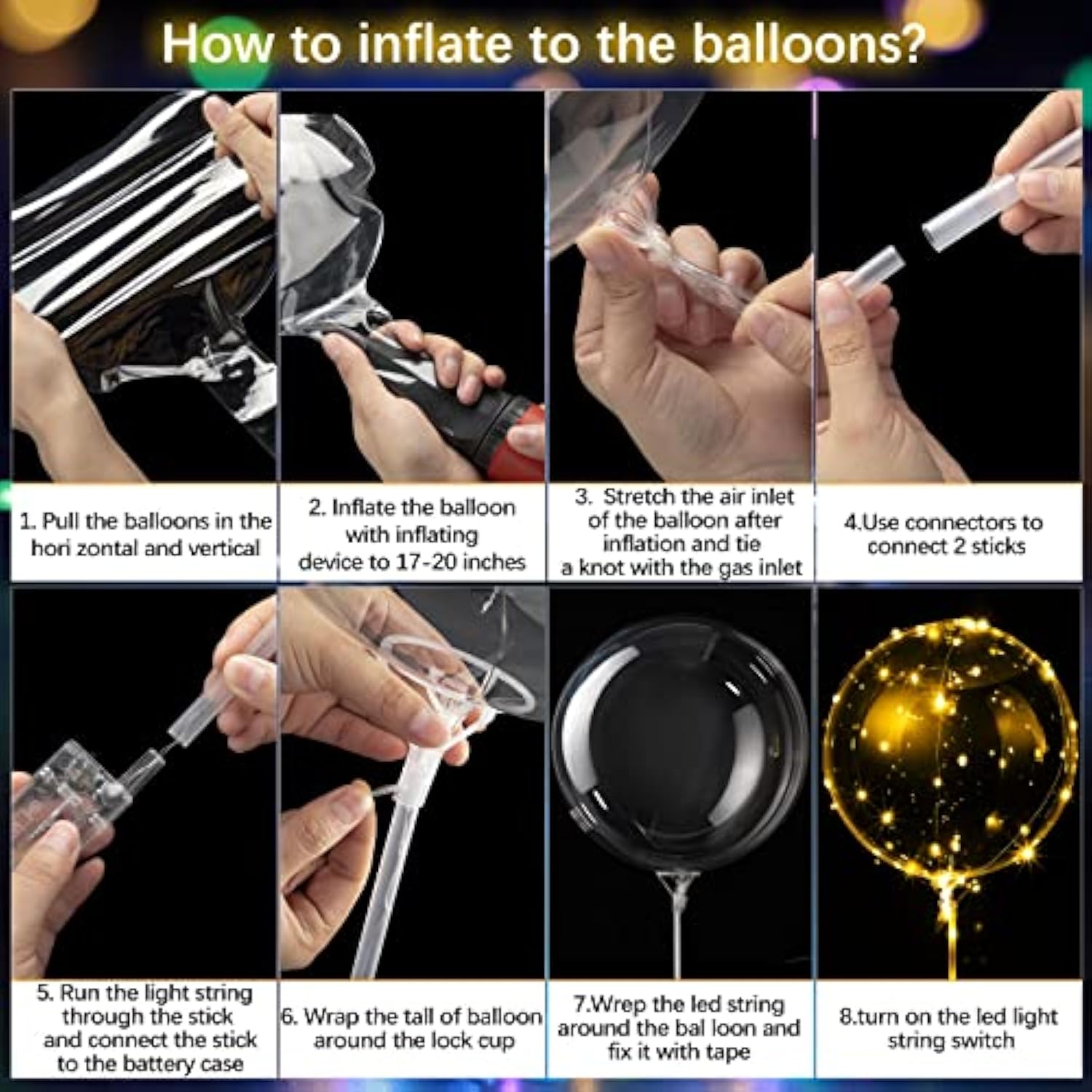 How to inflate to the balloons?

1. Pull the balloons in the hori zontal and vertical

2. Inflate the balloon with inflating device to 17-20 inches

3. Stretch the air inlet of the balloon after inflation and tie a knot with the gas inlet

4.Use connectors to connect 2 sticks

5. Run the light string through the stick and connect the stick to the battery case

6. Wrap the tall of balloon around the lock cup

7.Wrep the led string around the bal loon and fix it with tape

8.turn on the led light string switch