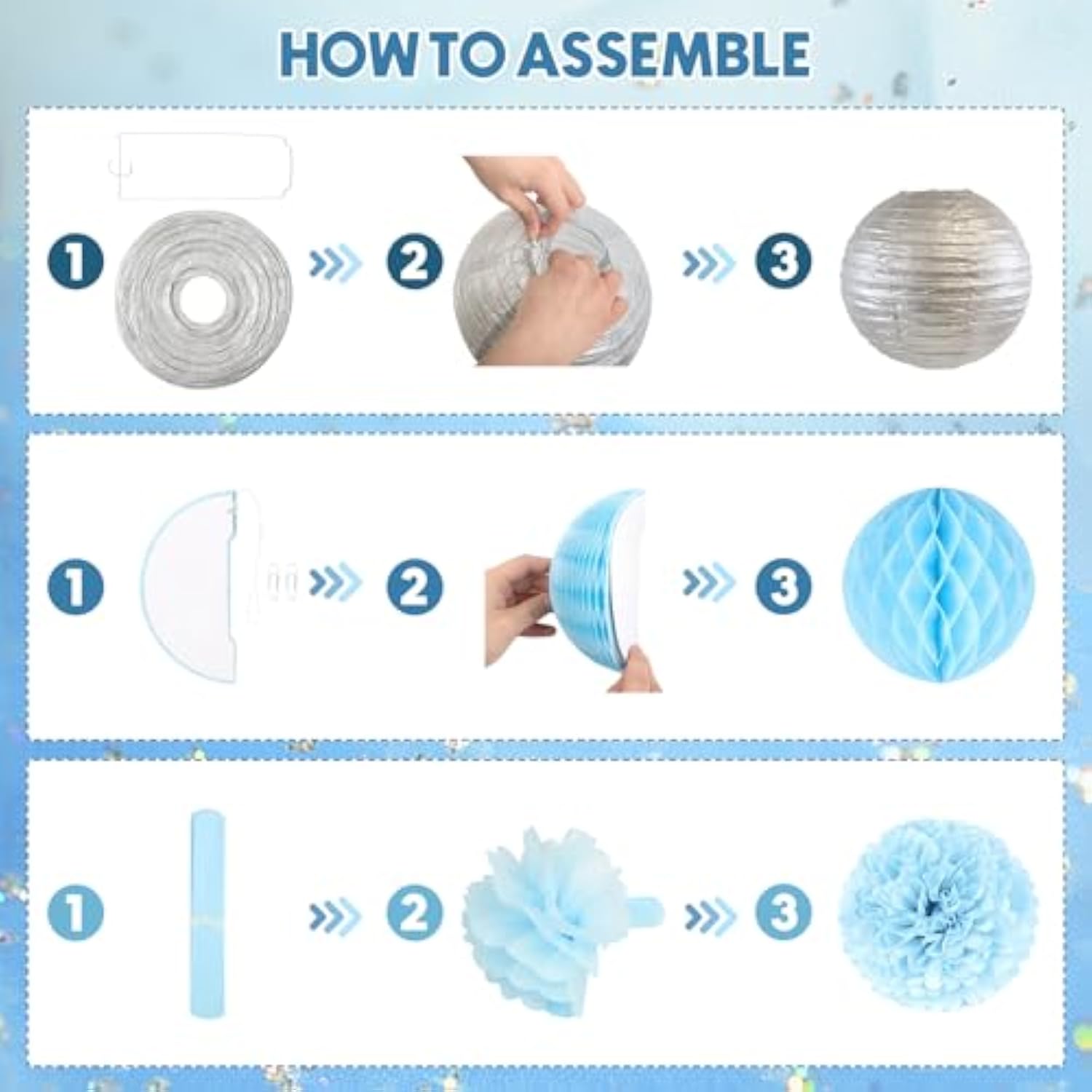 HOW TO ASSEMBLE

1 2 3

1 2 3

1 2 3