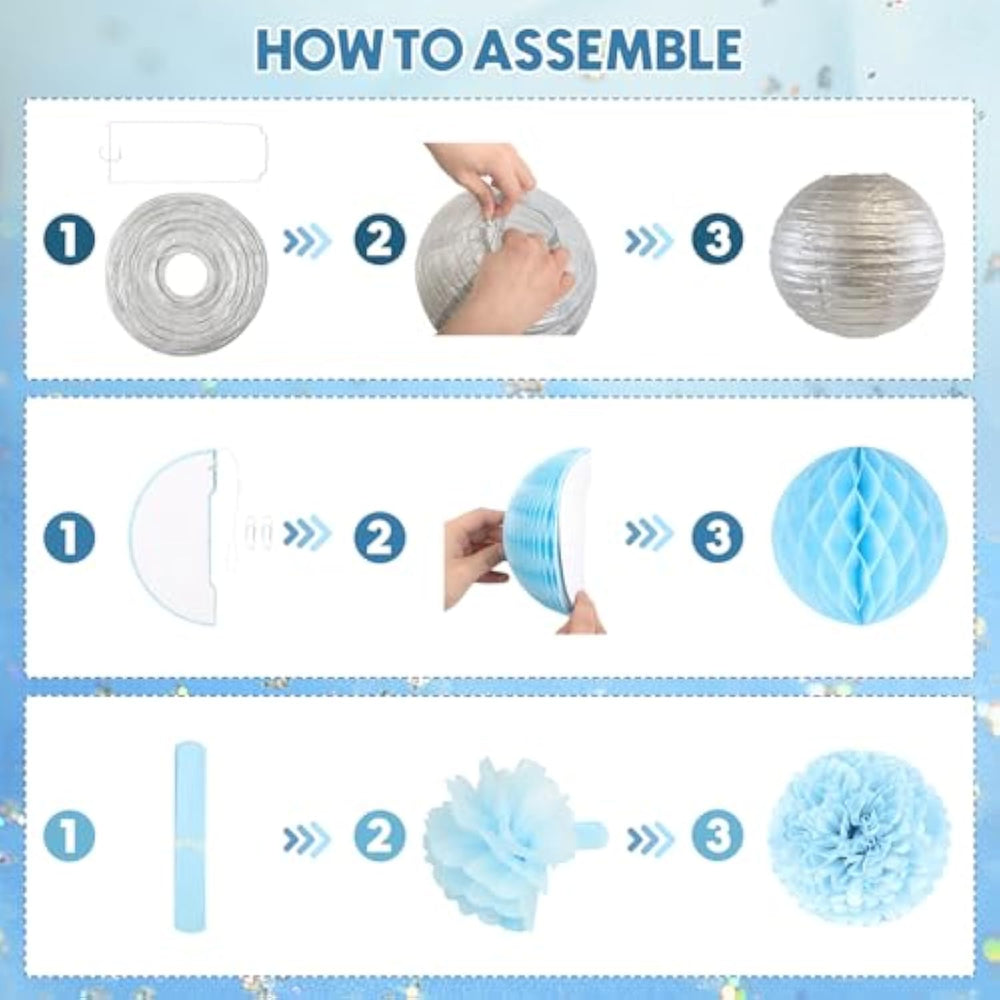 HOW TO ASSEMBLE

1 2 3

1 2 3

1 2 3