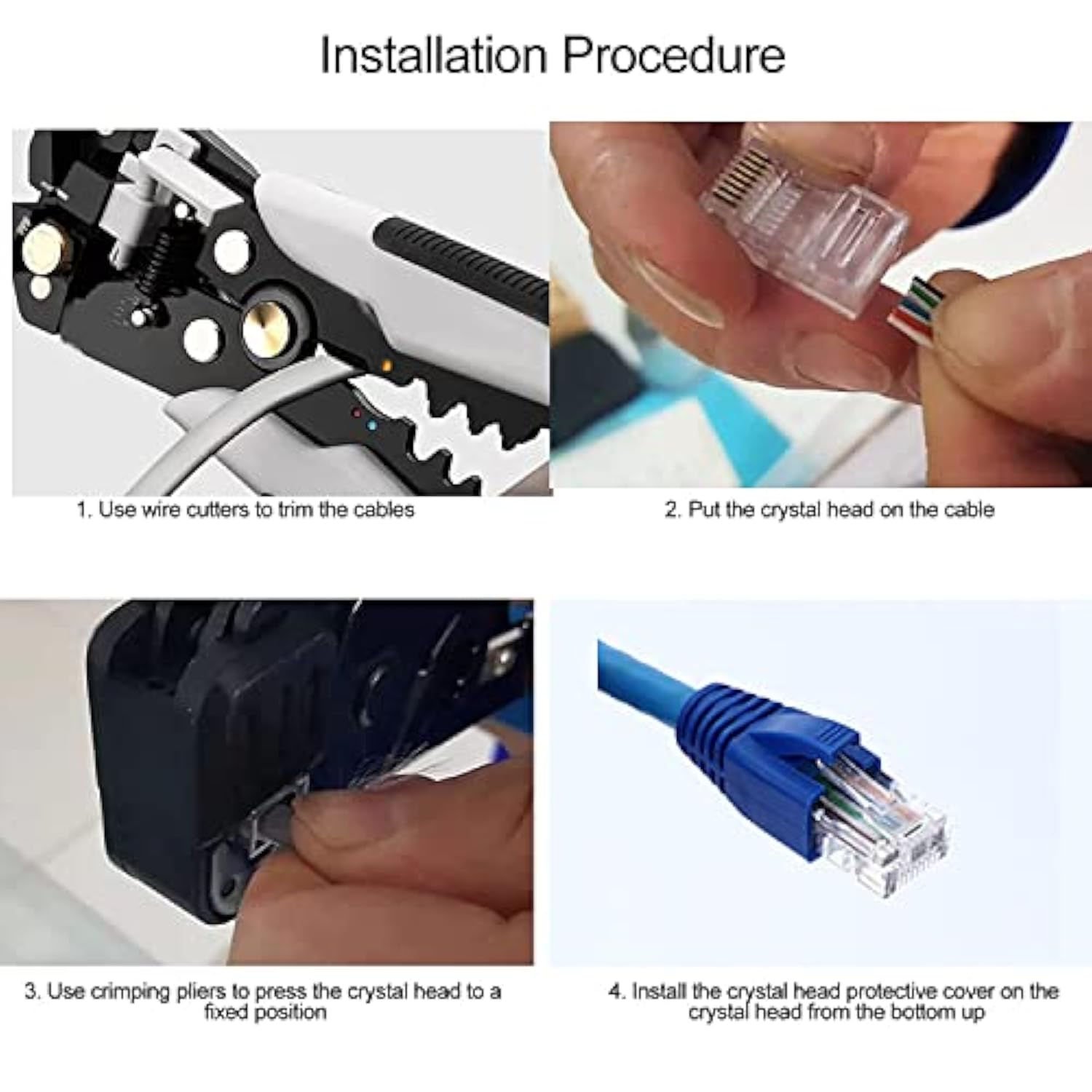 Installation Procedure

1. Use wire cutters to trim the cables

2. Put the crystal head on the cable

3. Use crimping pliers to press the crystal head to a fixed position

4. Install the crystal head protective cover on the crystal head from the bottom up