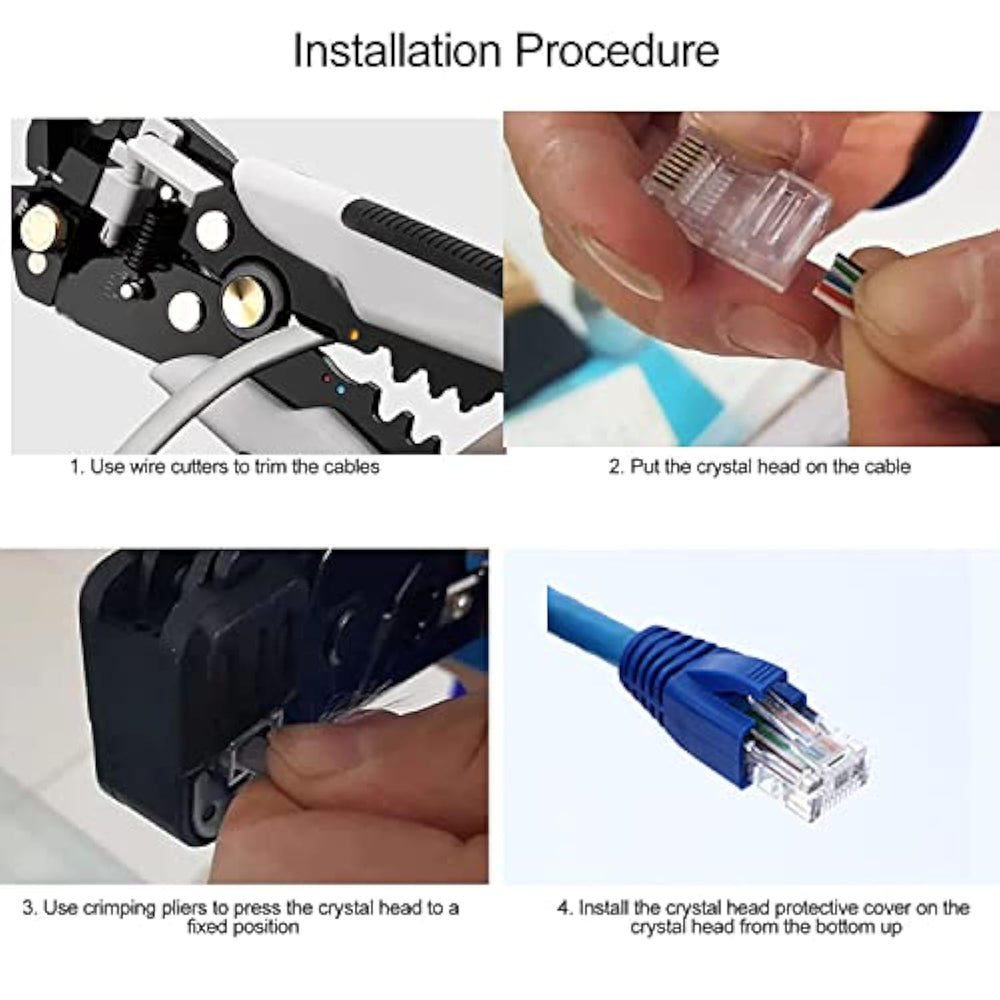 Installation Procedure

1. Use wire cutters to trim the cables

2. Put the crystal head on the cable

3. Use crimping pliers to press the crystal head to a fixed position

4. Install the crystal head protective cover on the crystal head from the bottom up