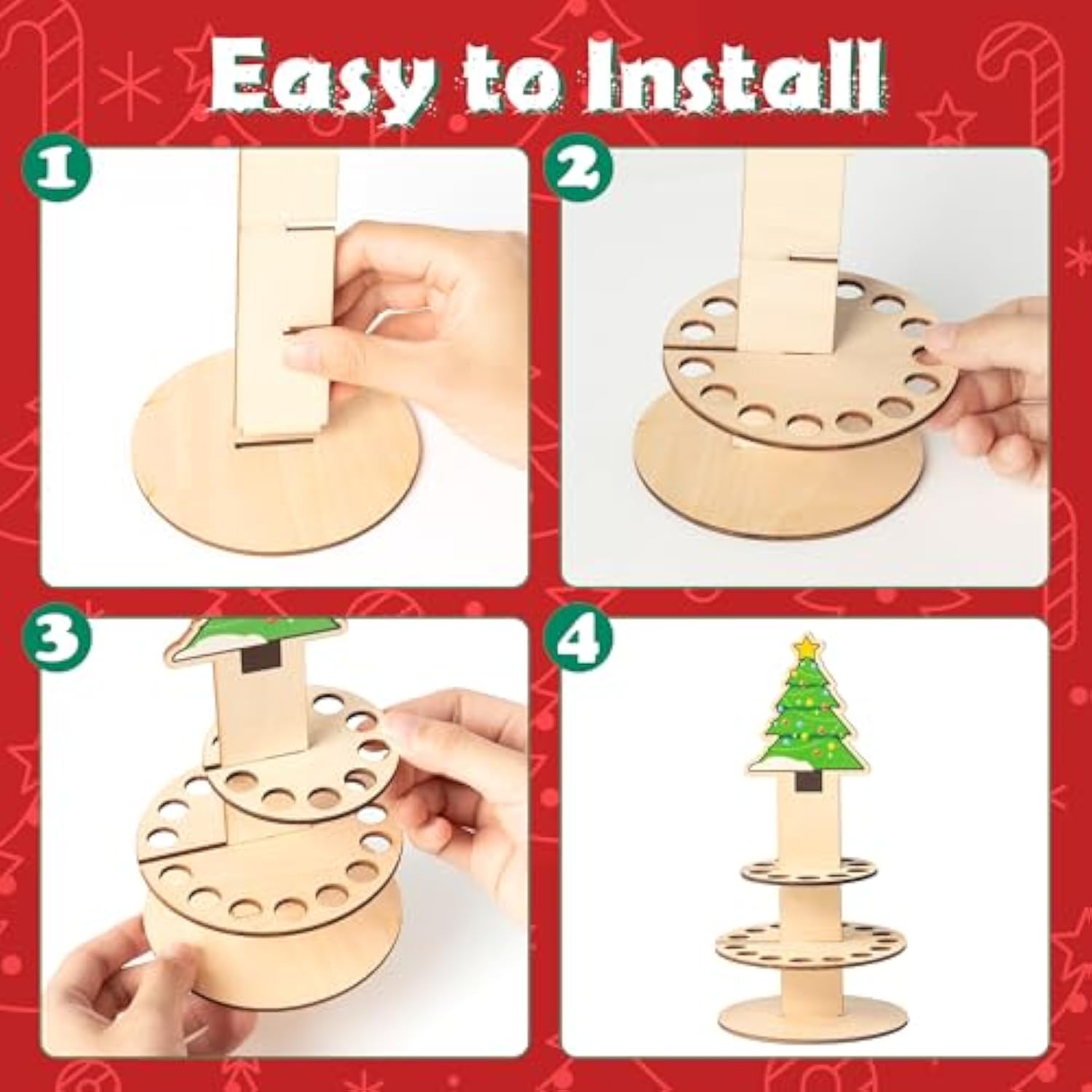 Easy to Install

1

2

3

4