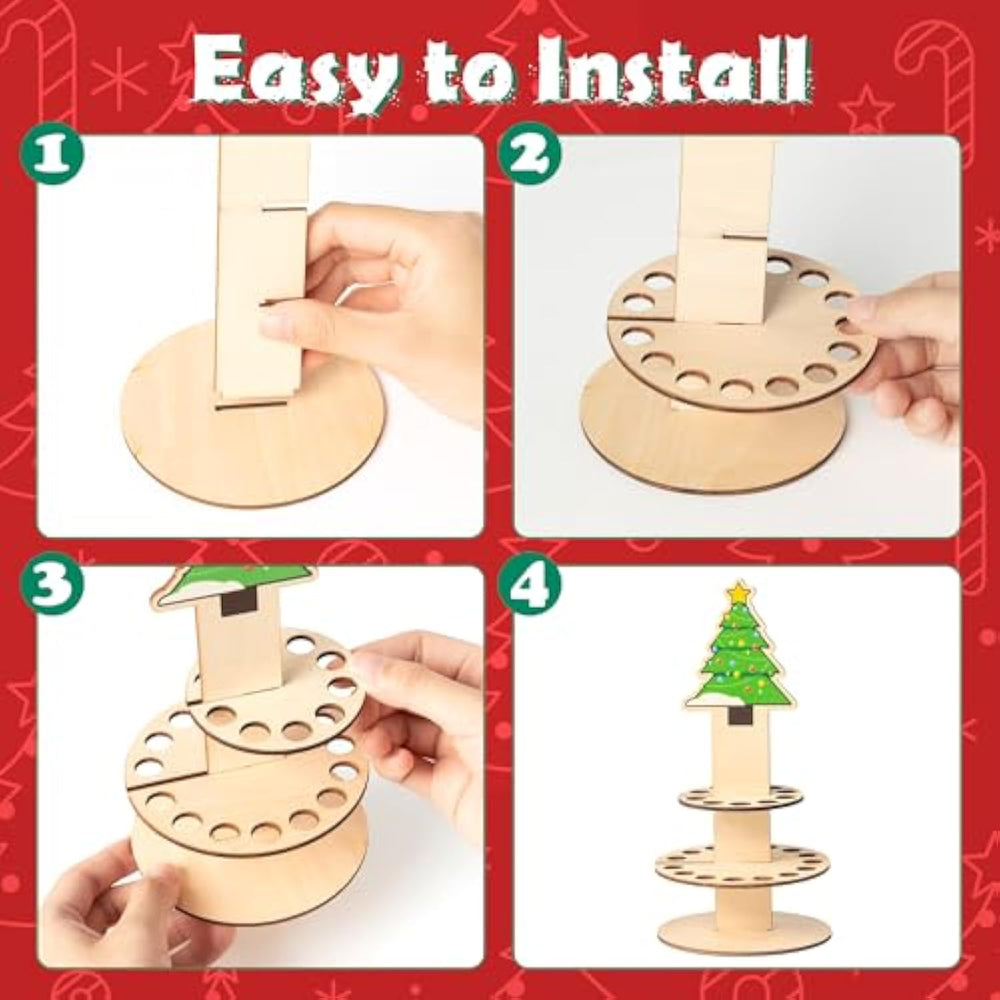 Easy to Install

1

2

3

4