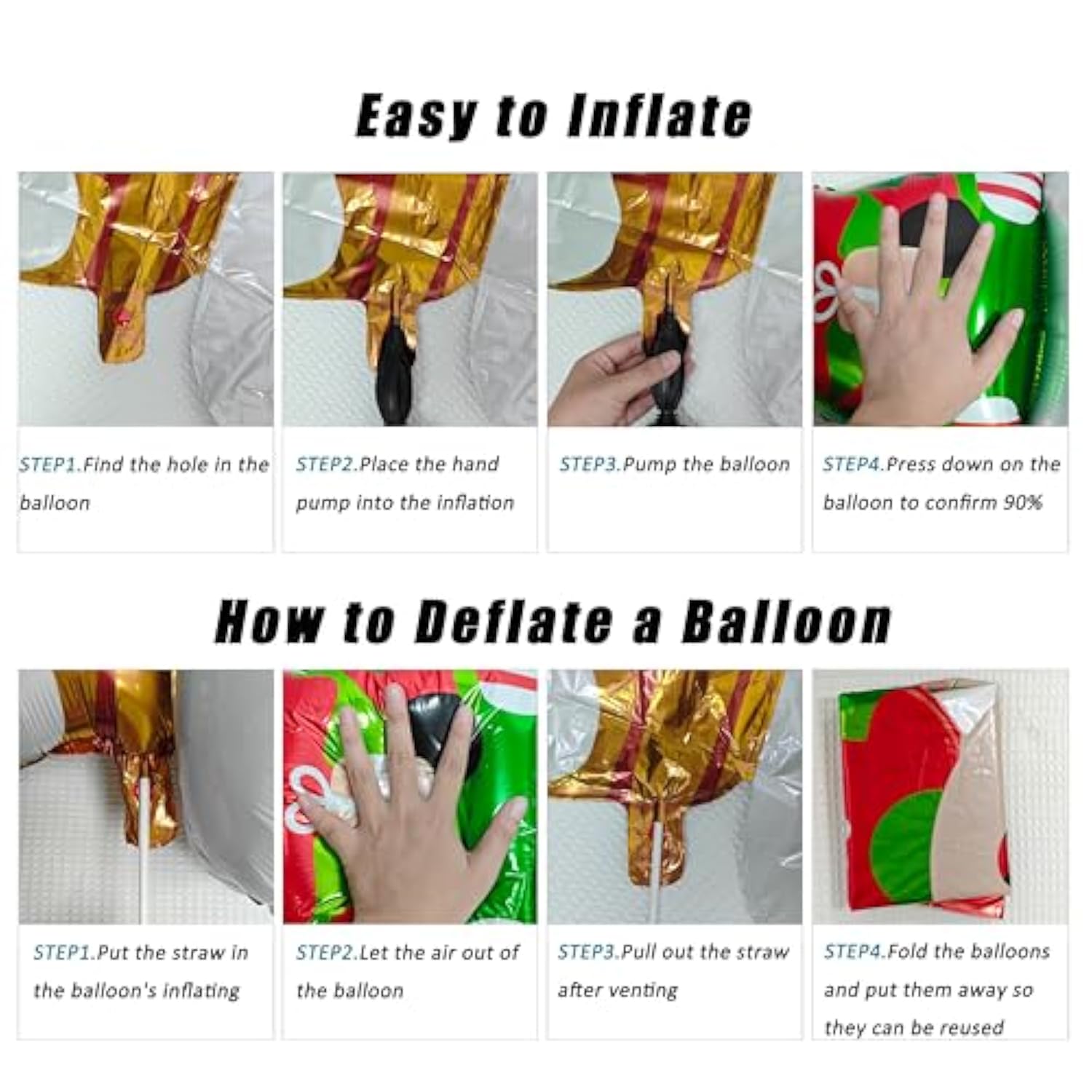 Easy to Inflate

STEP1.Find the hole in the balloon

STEP2.Place the hand pump into the inflation

STEP3.Pump the balloon

STEP4.Press down on the balloon to confirm 90%

How to Deflate a Balloon

STEP1.Put the straw in the balloon's inflating

STEP2.Let the air out of the balloon

STEP3.Pull out the straw after venting

STEP4.Fold the balloons and put them away so they can be reused