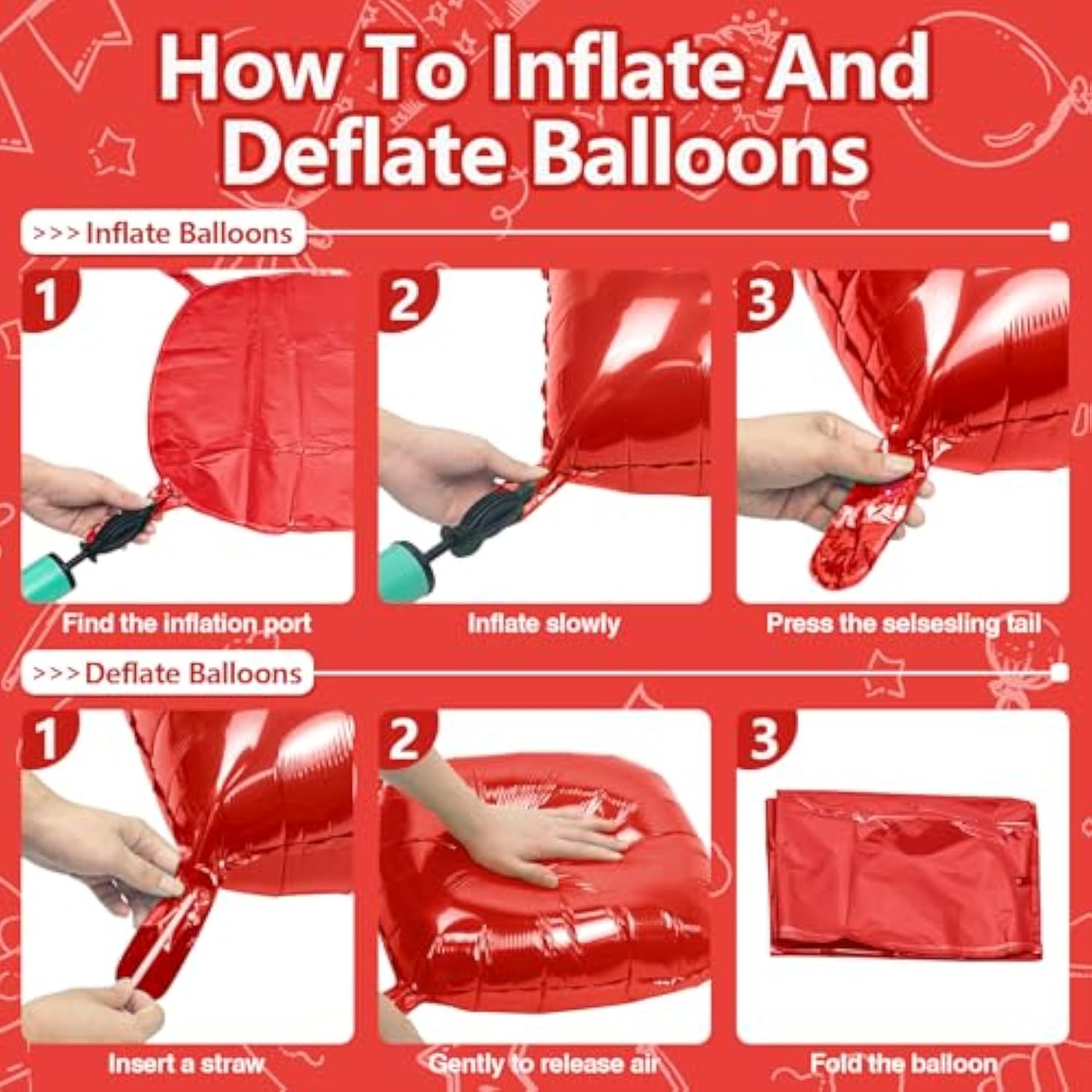 How To Inflate And Deflate Balloons

>>> Inflate Balloons

1

Find the inflation port

2

Inflate slowly

3

Press the selsesling tail

>>> Deflate Balloons

1

Insert a straw

2

Gently to release air

3

Fold the balloon