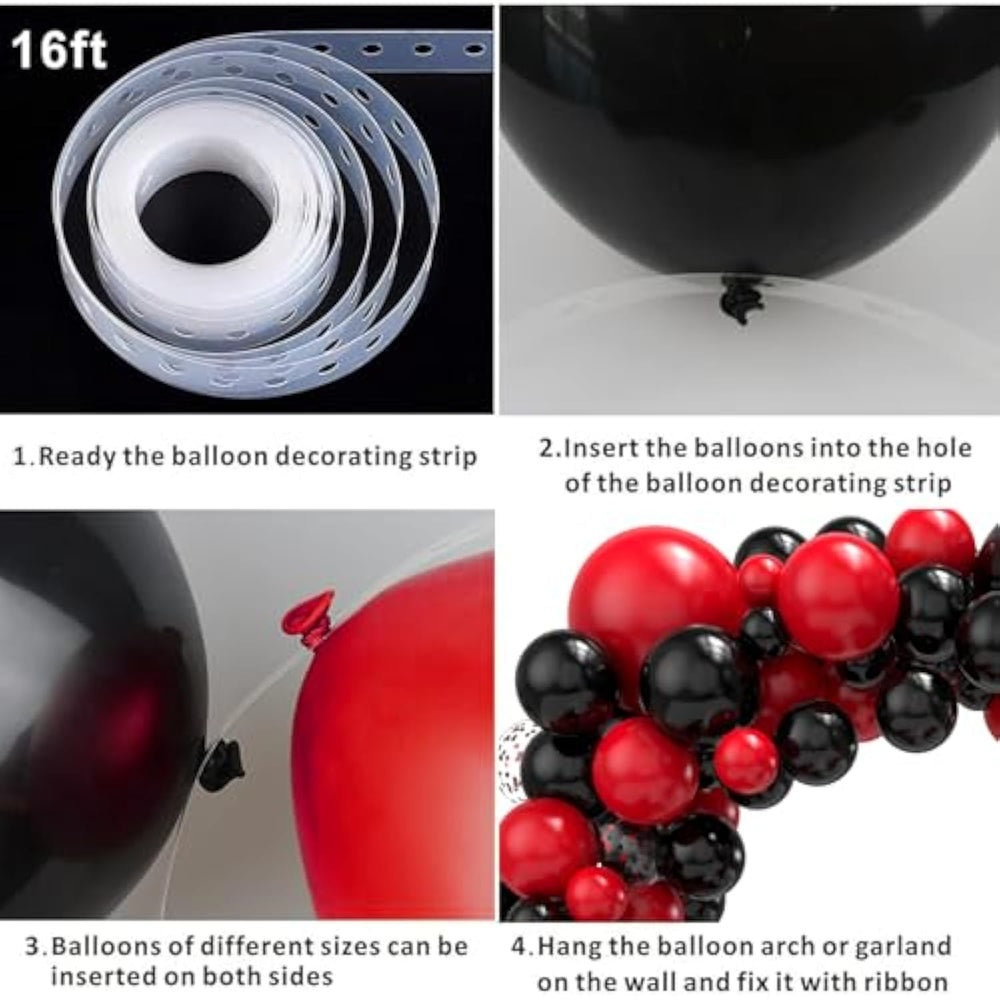 16ft

1.Ready the balloon decorating strip

2.Insert the balloons into the hole of the balloon decorating strip

3.Balloons of different sizes can be inserted on both sides

4.Hang the balloon arch or garland on the wall and fix it with ribbon