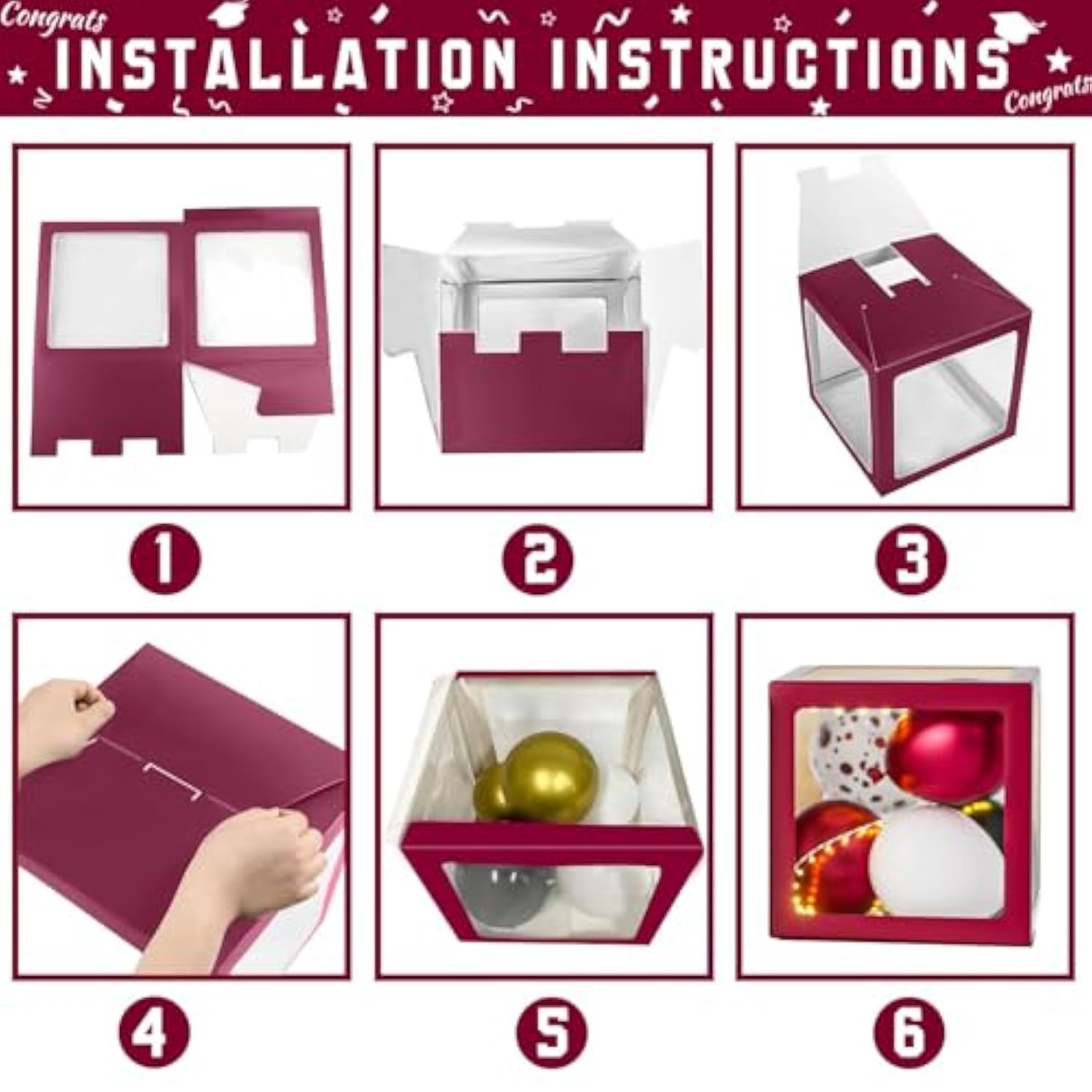 Congrats

INSTALLATION INSTRUCTIONS

Congrats

1

2

3

4

5

6