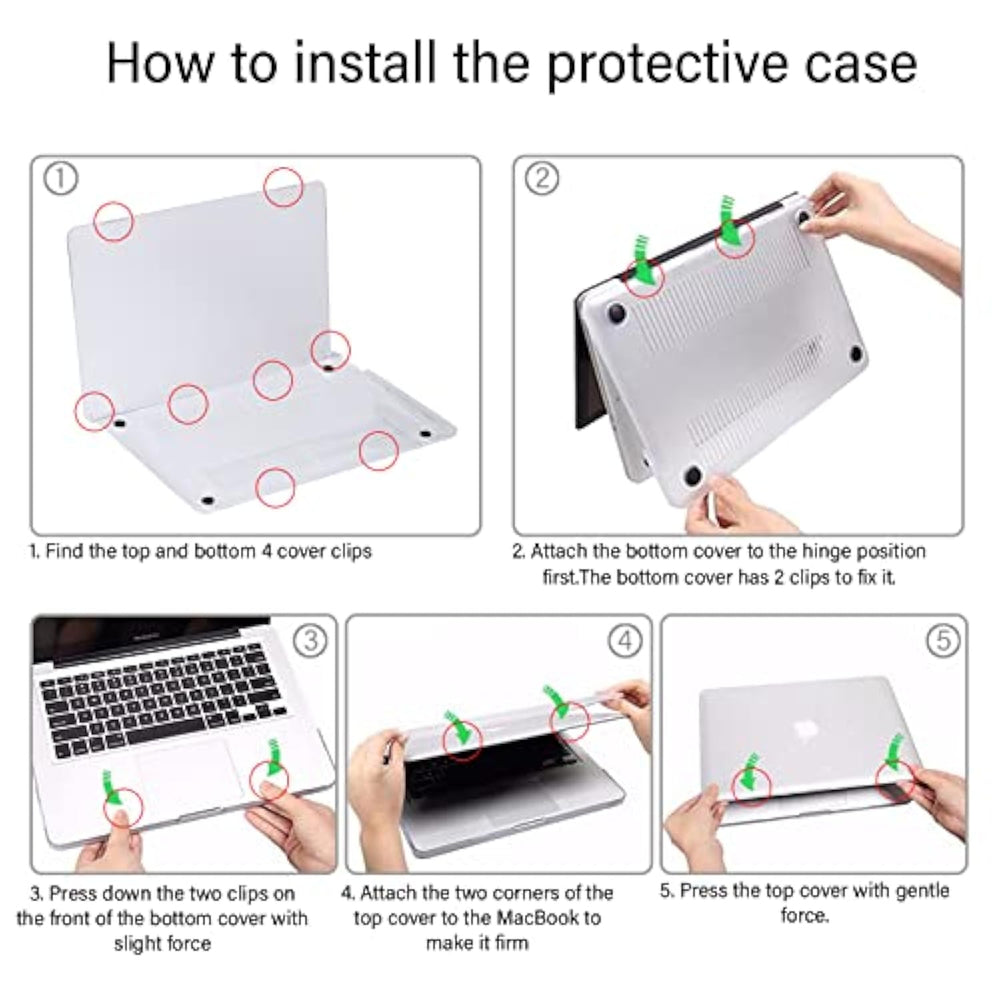 How to install the protective case

①

1. Find the top and bottom 4 cover clips

②

2. Attach the bottom cover to the hinge position first.The bottom cover has 2 clips to fix it.

③

3. Press down the two clips on the front of the bottom cover with slight force

④

4. Attach the two corners of the top cover to the MacBook to make it firm

⑤

5. Press the top cover with gentle force.