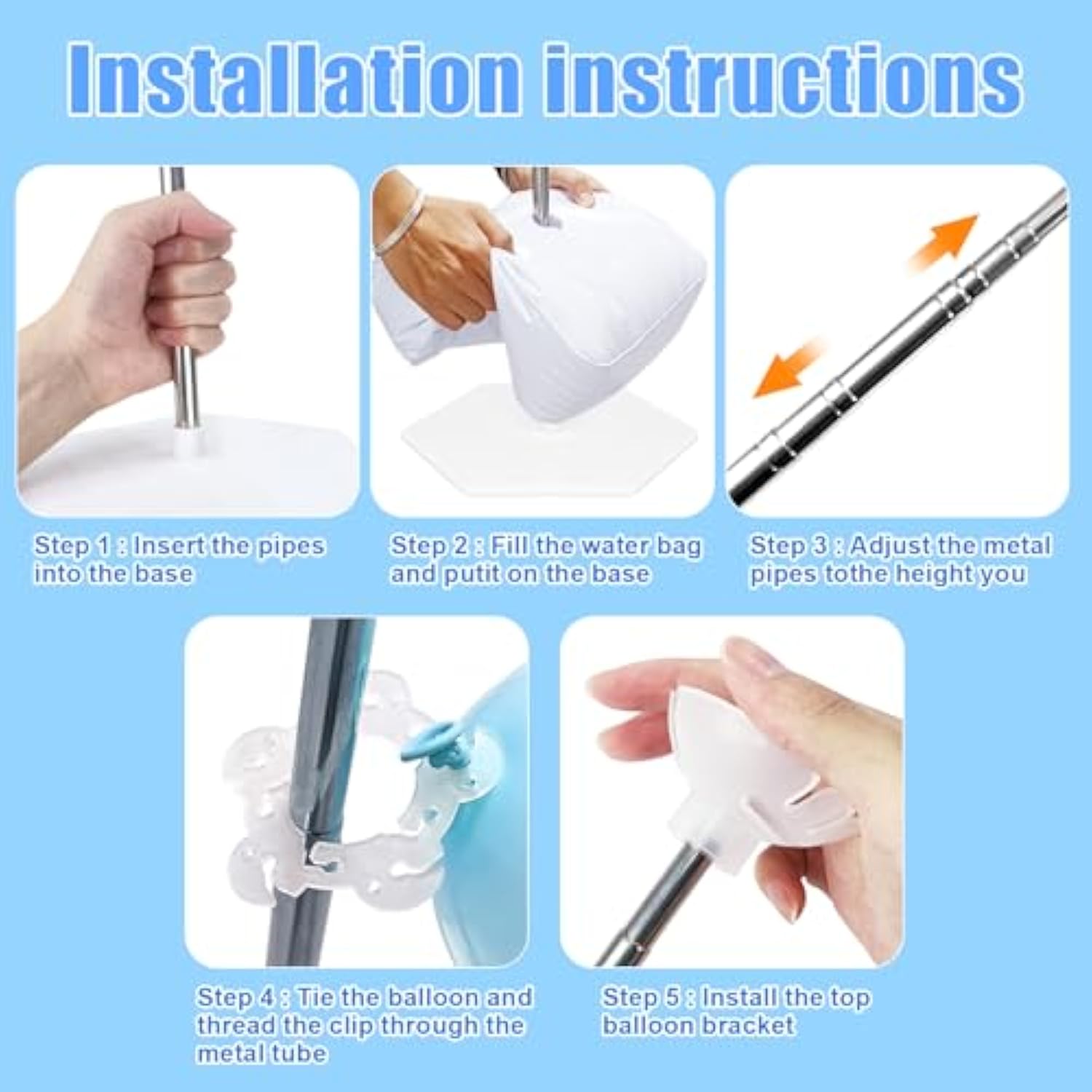 Installation instructions

Step 1 : Insert the pipes into the base

Step 2 : Fill the water bag and putit on the base

Step 3 : Adjust the metal pipes tothe height you

Step 4 : Tie the balloon and thread the clip through the metal tube

Step 5 : Install the top balloon bracket