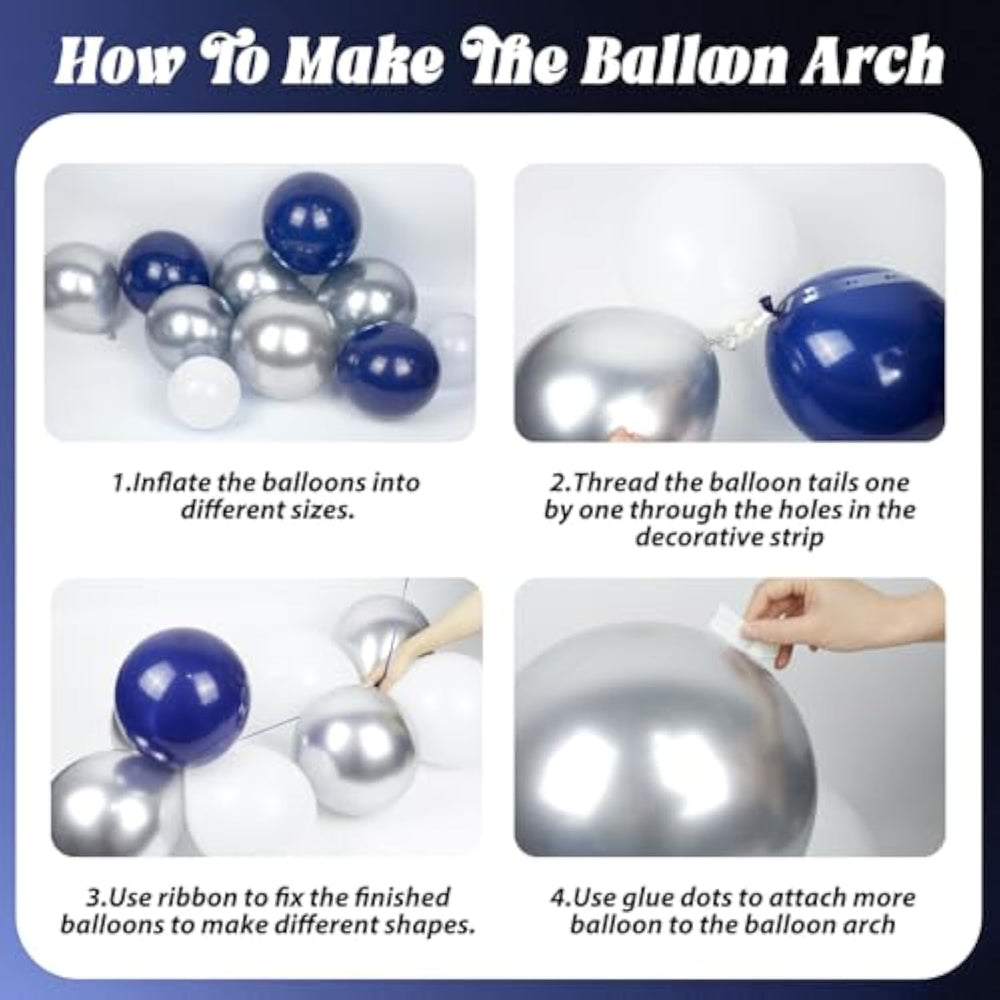 How To Make The Balloon Arch

1.Inflate the balloons into different sizes.

2.Thread the balloon tails one by one through the holes in the decorative strip

3.Use ribbon to fix the finished balloons to make different shapes.

4.Use glue dots to attach more balloon to the balloon arch