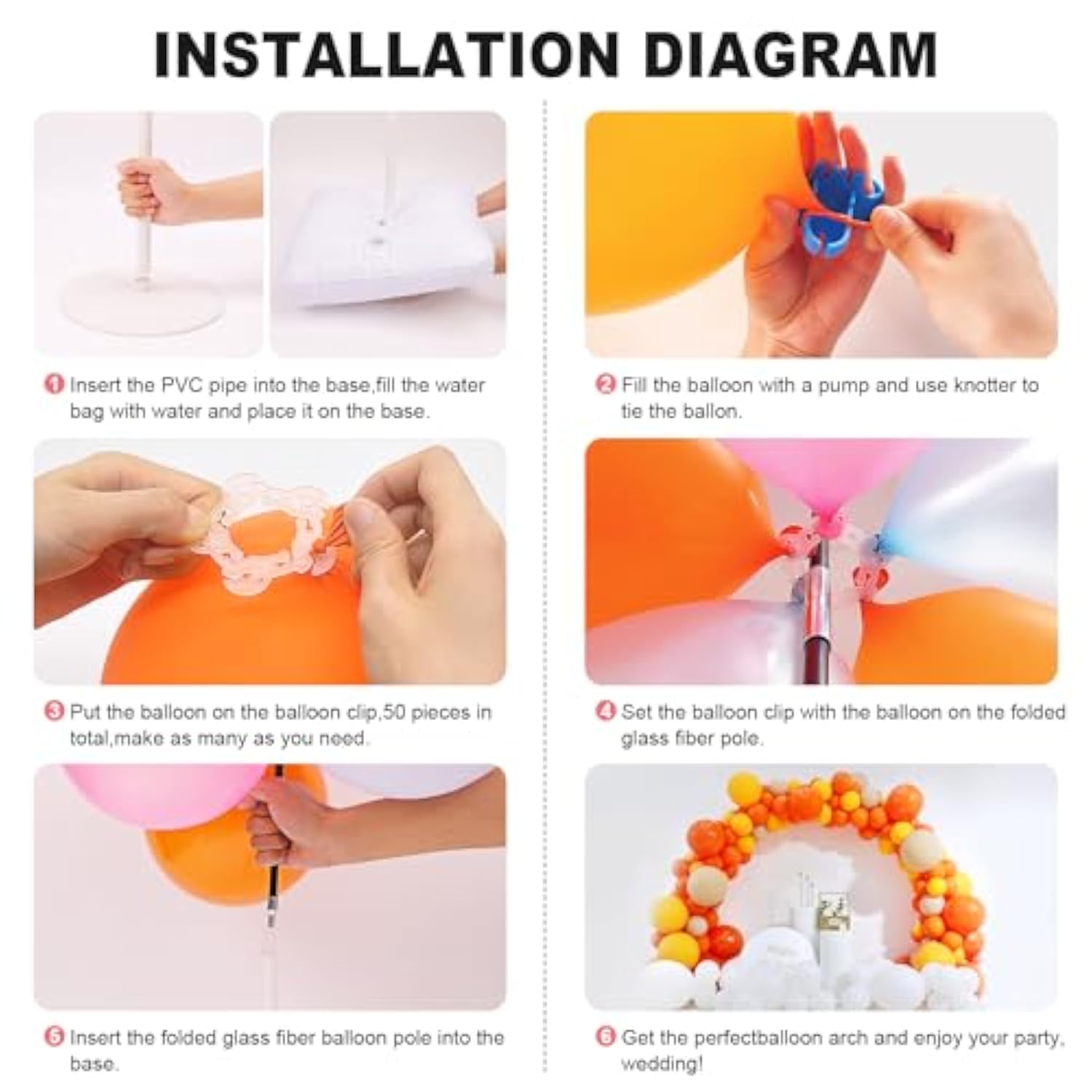 INSTALLATION DIAGRAM

1 Insert the PVC pipe into the base,fill the water bag with water and place it on the base.

2 Fill the balloon with a pump and use knotter to tie the ballon.

3 Put the balloon on the balloon clip,50 pieces in total,make as many as you need.

4 Set the balloon clip with the balloon on the folded glass fiber pole.

5 Insert the folded glass fiber balloon pole into the base.

6 Get the perfectballoon arch and enjoy your party, wedding!